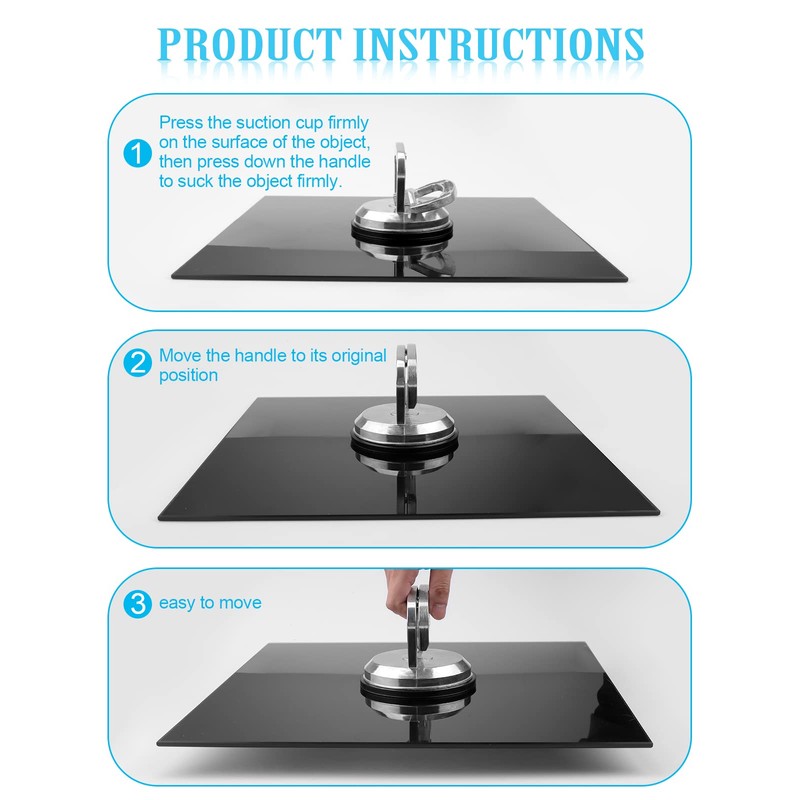 PRODUCT INSTRUCTIONS

1 Press the suction cup firmly on the surface of the object, then press down the handle to suck the object firmly.

2 Move the handle to its original position

3 easy to move