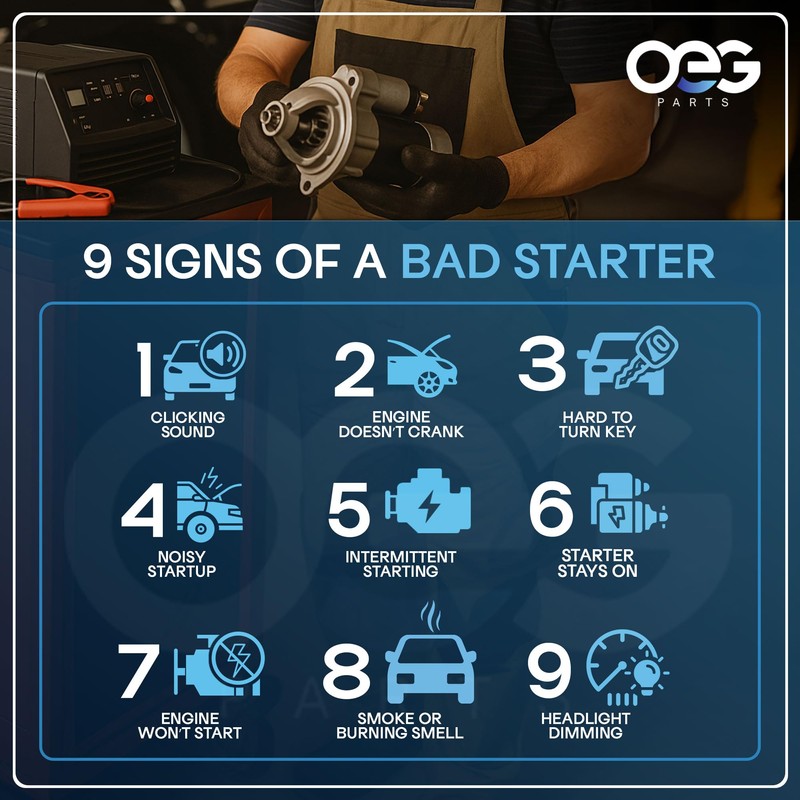 OEG
PARTS

9 SIGNS OF A BAD STARTER

1
CLICKING SOUND

2
ENGINE DOESN'T CRANK

3
HARD TO TURN KEY

4
NOISY STARTUP

5
INTERMITTENT STARTING

6
STARTER STAYS ON

7
ENGINE WON'T START

8
SMOKE OR BURNING SMELL

9
HEADLIGHT DIMMING