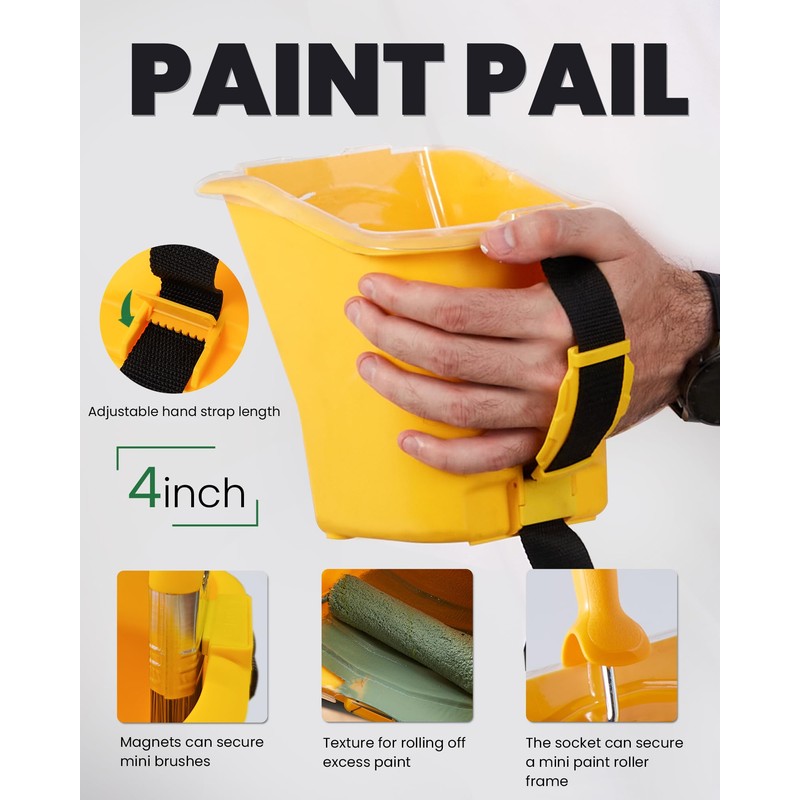 PAINT PAIL

Adjustable hand strap length

4inch

Magnets can secure mini brushes

Texture for rolling off excess paint

The socket can secure a mini paint roller frame