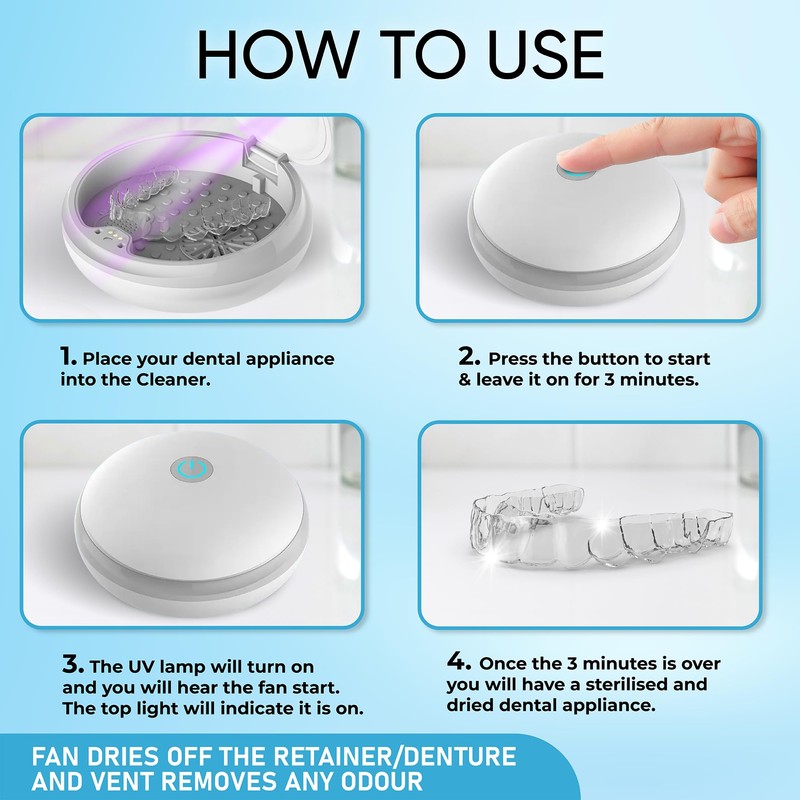 HOW TO USE

1. Place your dental appliance into the Cleaner.

2. Press the button to start & leave it on for 3 minutes.

3. The UV lamp will turn on and you will hear the fan start. The top light will indicate it is on.

4. Once the 3 minutes is over you will have a sterilised and dried dental appliance.

FAN DRIES OFF THE RETAINER/DENTURE AND VENT REMOVES ANY ODOUR