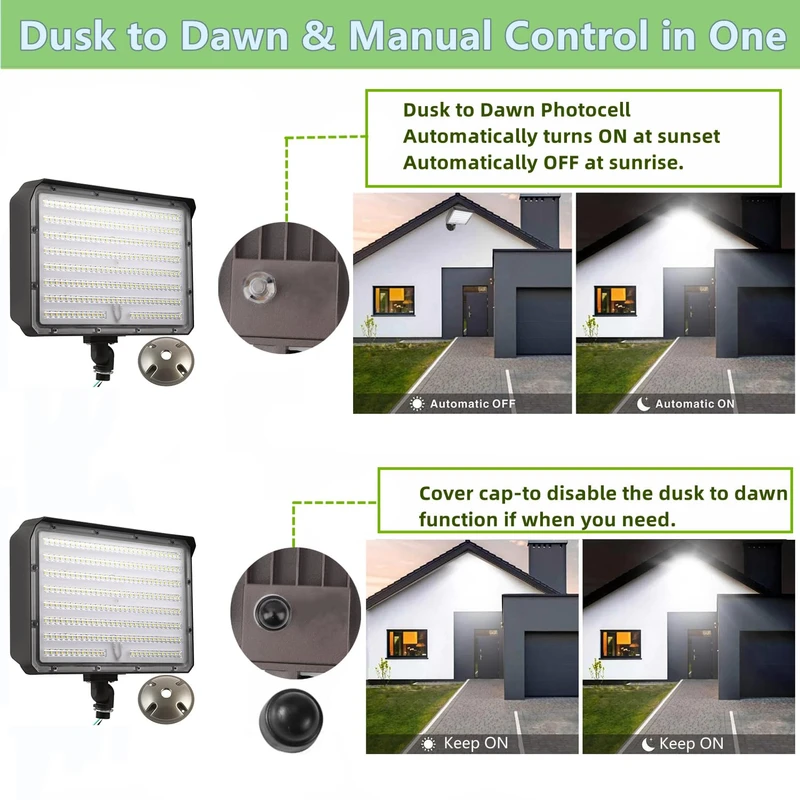 Dusk to Dawn & Manual Control in One

Dusk to Dawn Photocell
Automatically turns ON at sunset
Automatically OFF at sunrise.

Automatic OFF

Automatic ON

Cover cap-to disable the dusk to dawn function if when you need.

Keep ON

Keep ON