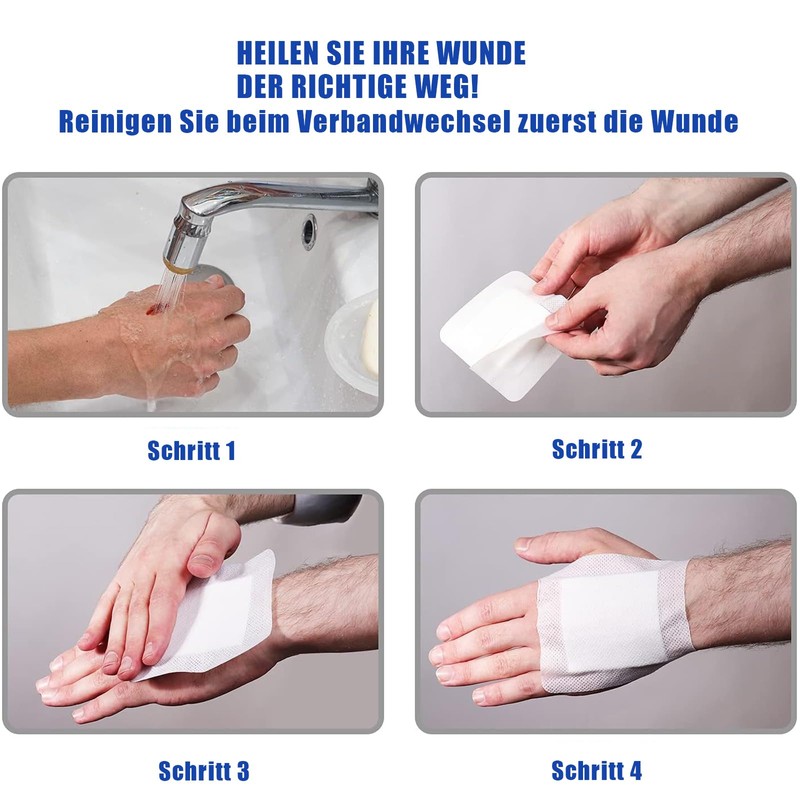 HEILEN SIE IHRE WUNDE
DER RICHTIGE WEG!
Reinigen Sie beim Verbandwechsel zuerst die Wunde

Schritt 1

Schritt 2

Schritt 3

Schritt 4