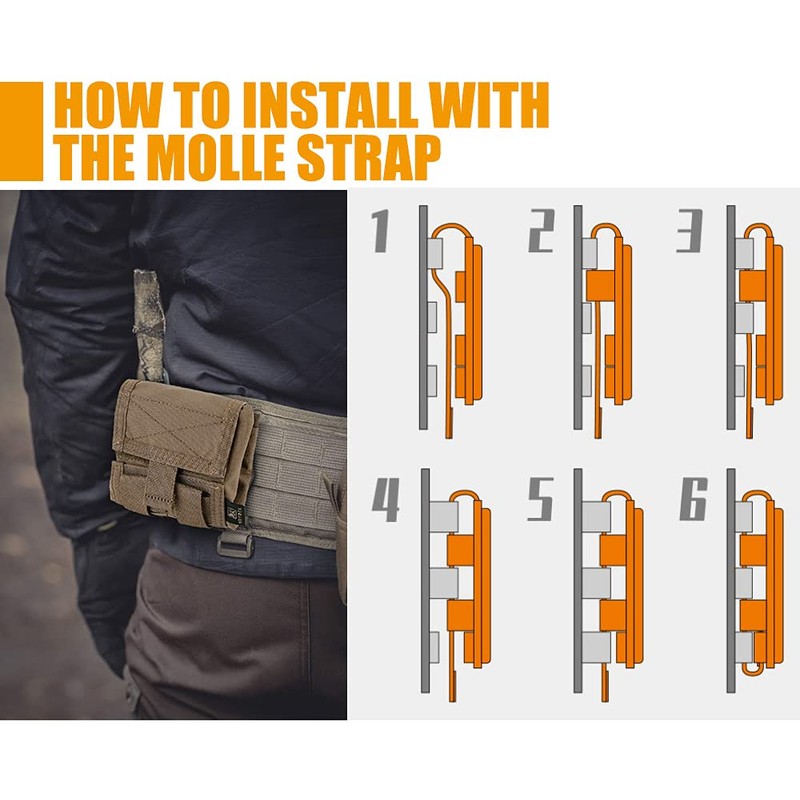 HOW TO INSTALL WITH THE MOLLE STRAP

1

2

3

4

5

6