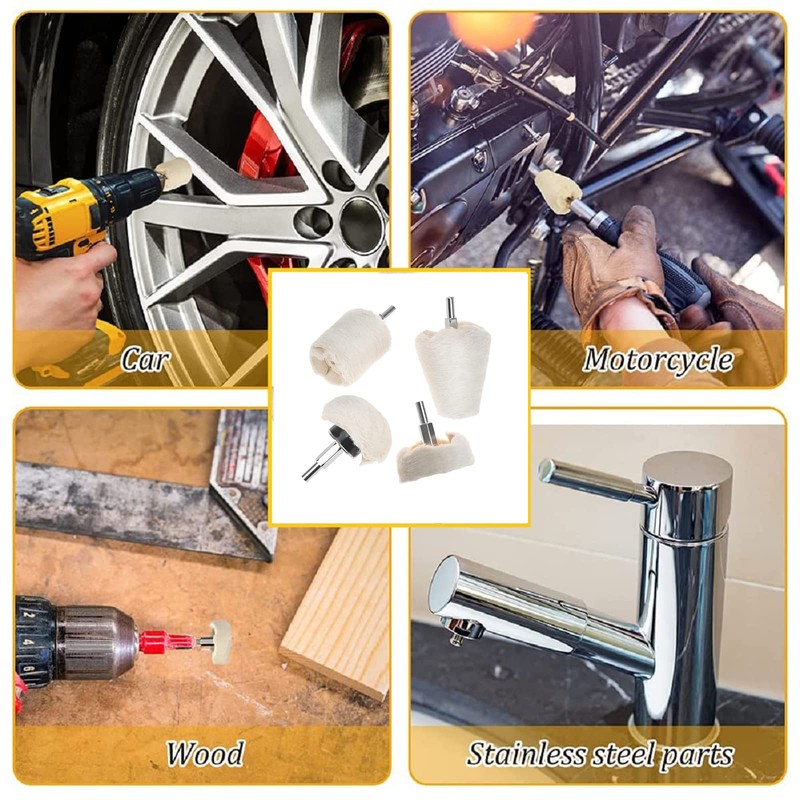 Car

Motorcycle

Wood

Stainless steel parts