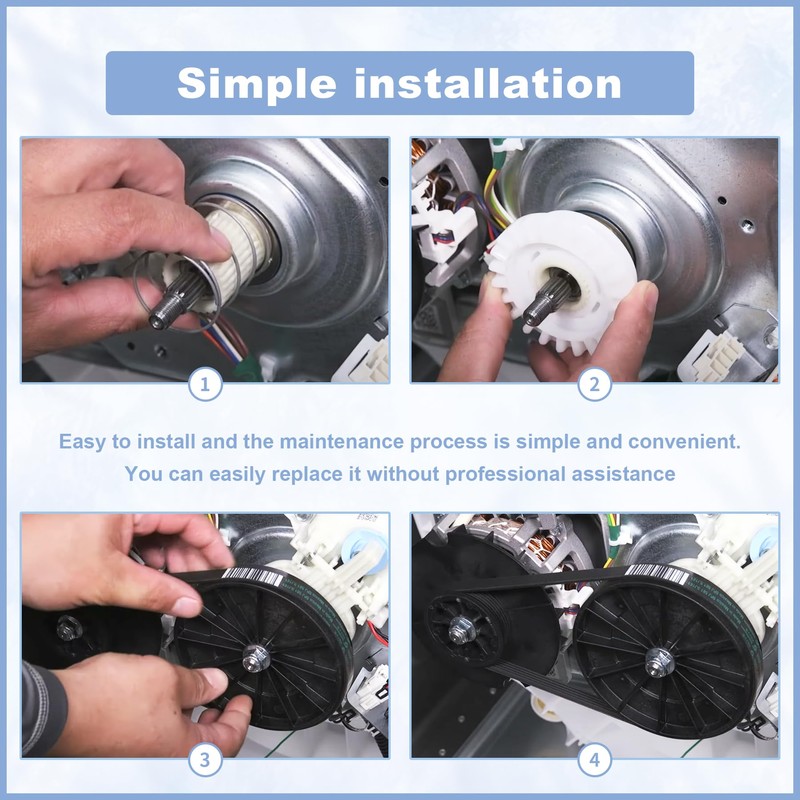 Simple installation

1

2

Easy to install and the maintenance process is simple and convenient.
You can easily replace it without professional assistance

3

4