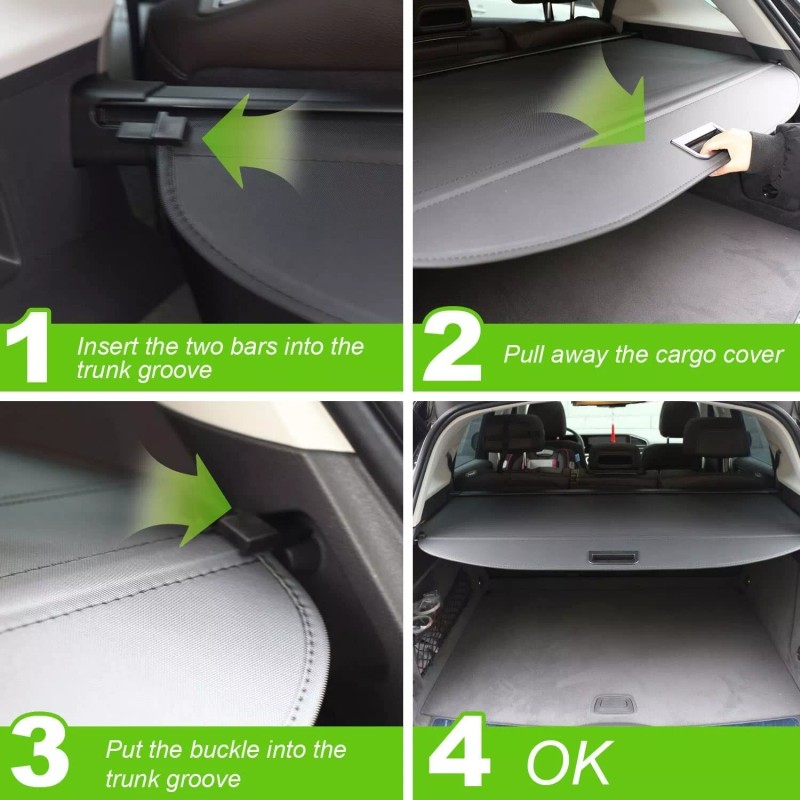 1 Insert the two bars into the trunk groove

2 Pull away the cargo cover

3 Put the buckle into the trunk groove

4 OK