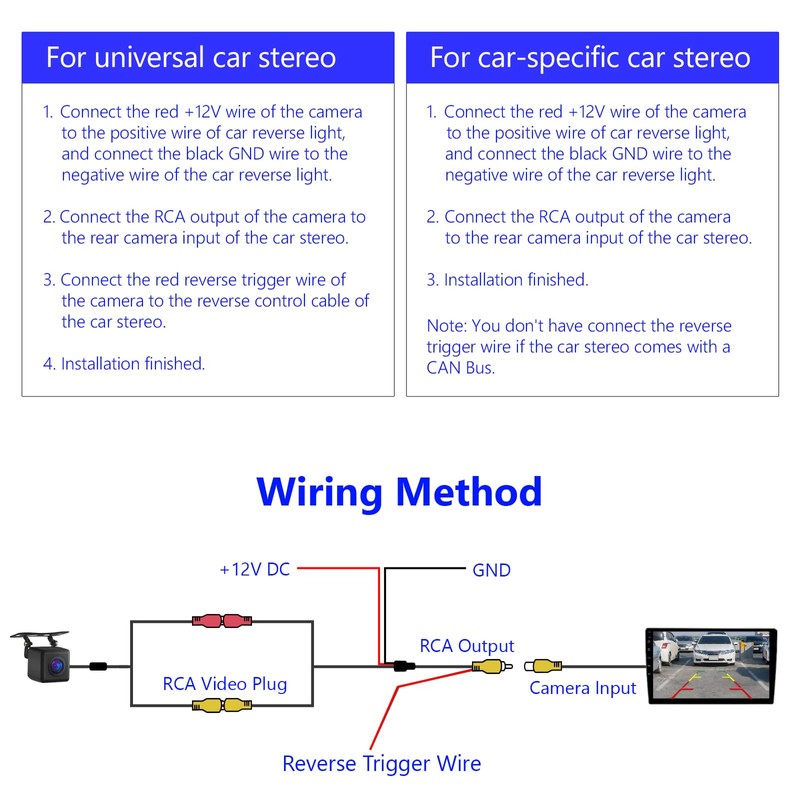 For universal car stereo

1. Connect the red +12V wire of the camera to the positive wire of car reverse light, and connect the black GND wire to the negative wire of the car reverse light.

2. Connect the RCA output of the camera to the rear camera input of the car stereo.

3. Connect the red reverse trigger wire of the camera to the reverse control cable of the car stereo.

4. Installation finished.

For car-specific car stereo

1. Connect the red +12V wire of the camera to the positive wire of car reverse light, and connect the black GND wire to the negative wire of the car reverse light.

2. Connect the RCA output of the camera to the rear camera input of the car stereo.

3. Installation finished.

Note: You don't have connect the reverse trigger wire if the car stereo comes with a CAN Bus.

Wiring Method

+12V DC

GND

RCA Video Plug

RCA Output

Camera Input

Reverse Trigger Wire