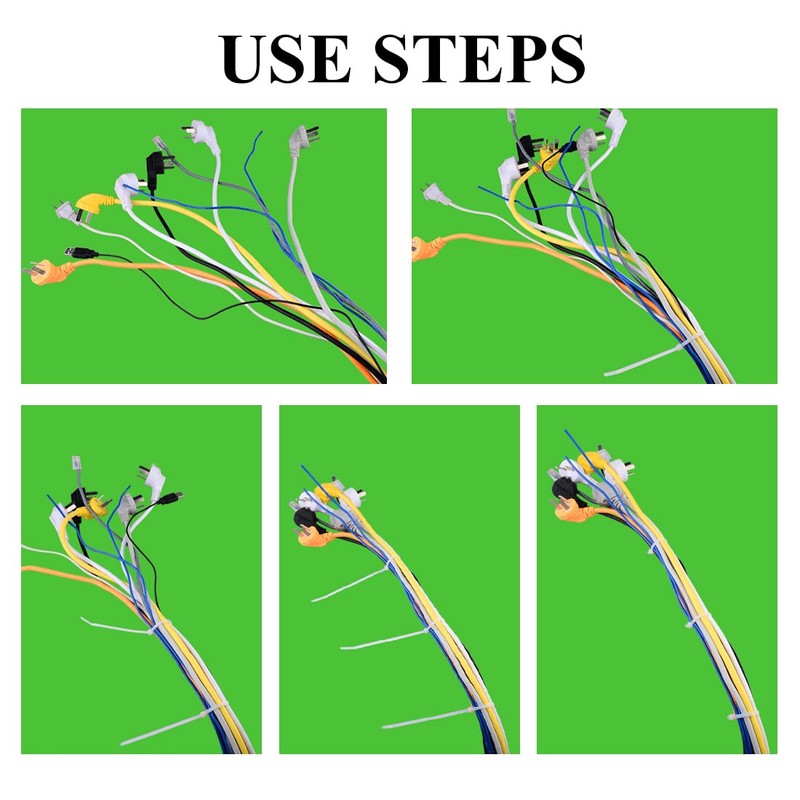 USE STEPS