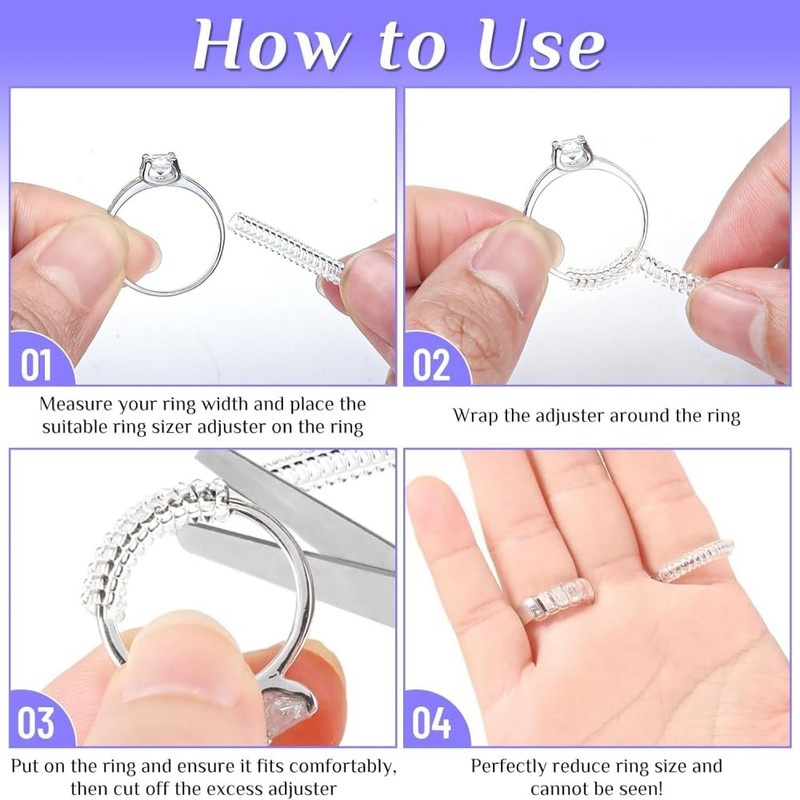 How to Use

01

Measure your ring width and place the suitable ring sizer adjuster on the ring

02

Wrap the adjuster around the ring

03

Put on the ring and ensure it fits comfortably, then cut off the excess adjuster

04

Perfectly reduce ring size and cannot be seen!