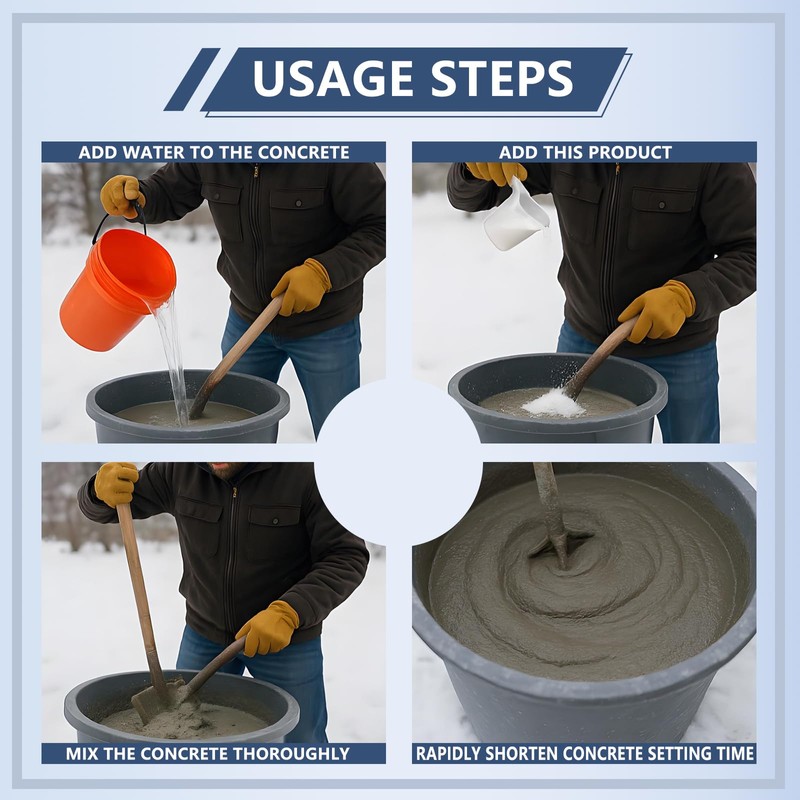 USAGE STEPS

ADD WATER TO THE CONCRETE

ADD THIS PRODUCT

MIX THE CONCRETE THOROUGHLY

RAPIDLY SHORTEN CONCRETE SETTING TIME