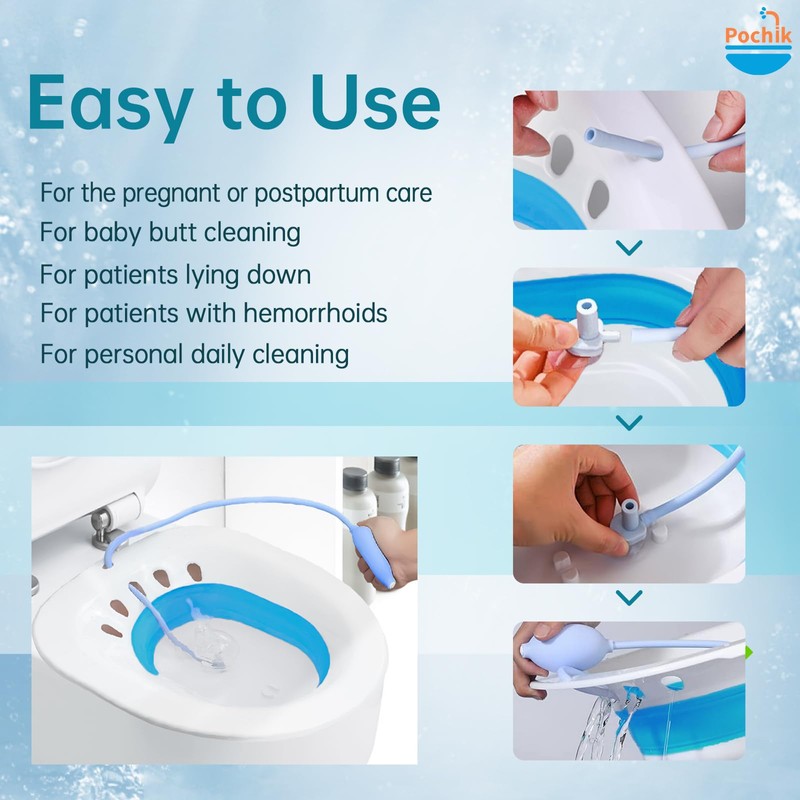 Pochik

Easy to Use

For the pregnant or postpartum care
For baby butt cleaning
For patients lying down
For patients with hemorrhoids
For personal daily cleaning