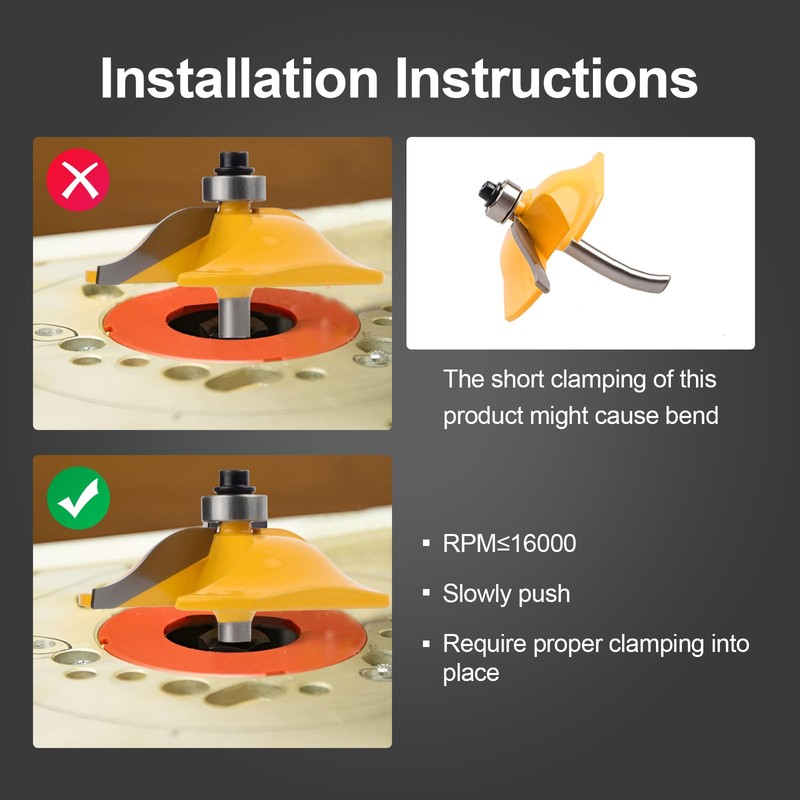 Installation Instructions

The short clamping of this product might cause bend

▪ RPM≤16000

▪ Slowly push

▪ Require proper clamping into place