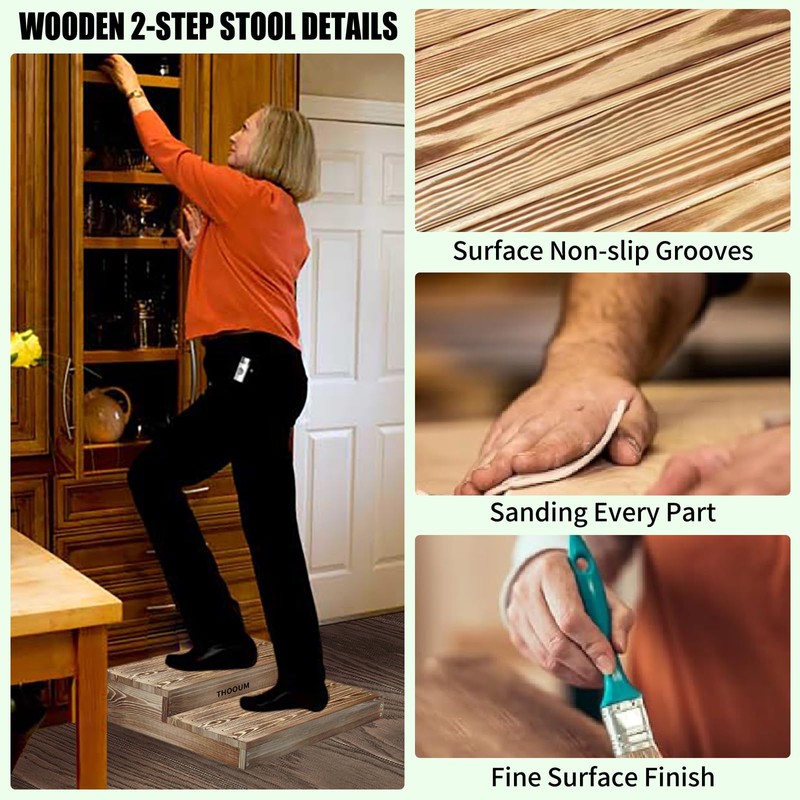 WOODEN 2-STEP STOOL DETAILS

THOOUM

Surface Non-slip Grooves

Sanding Every Part

Fine Surface Finish