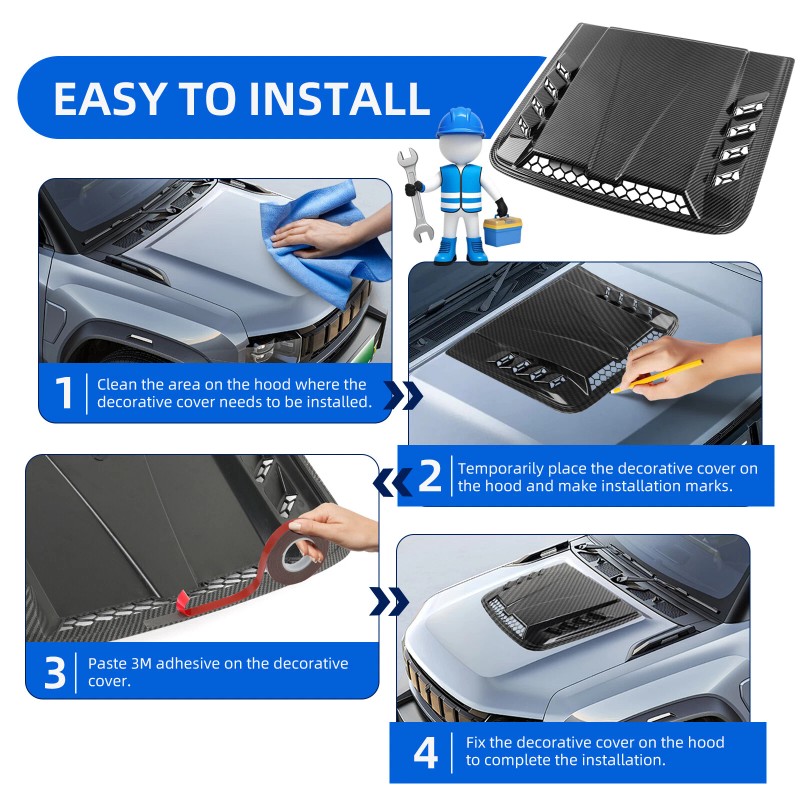 EASY TO INSTALL

1 Clean the area on the hood where the decorative cover needs to be installed.

2 Temporarily place the decorative cover on the hood and make installation marks.

3 Paste 3M adhesive on the decorative cover.

4 Fix the decorative cover on the hood to complete the installation.