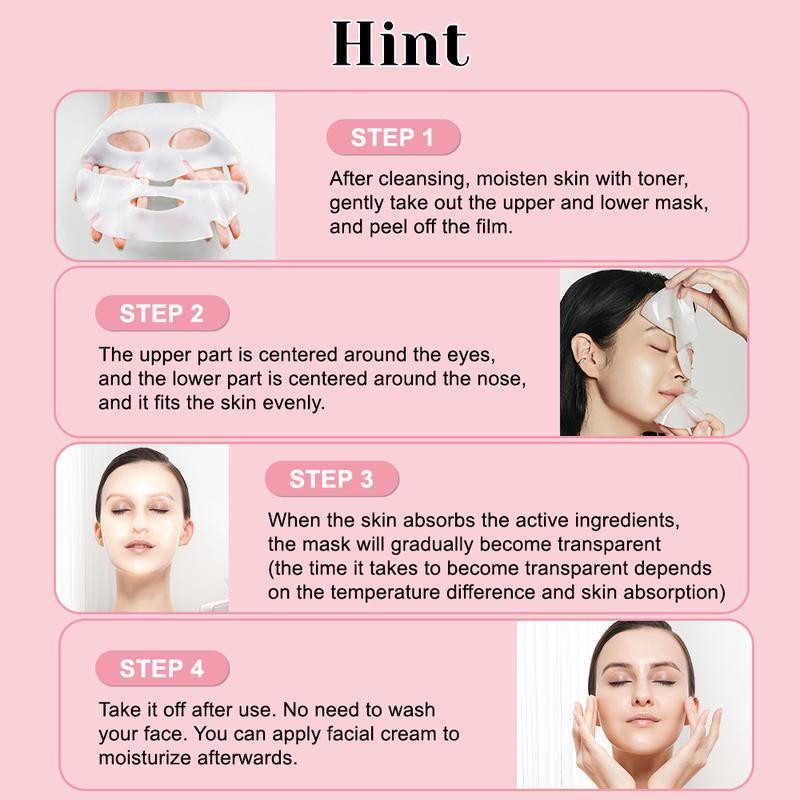 Hint

STEP 1

After cleansing, moisten skin with toner, gently take out the upper and lower mask, and peel off the film.

STEP 2

The upper part is centered around the eyes, and the lower part is centered around the nose, and it fits the skin evenly.

STEP 3

When the skin absorbs the active ingredients, the mask will gradually become transparent (the time it takes to become transparent depends on the temperature difference and skin absorption)

STEP 4

Take it off after use. No need to wash your face. You can apply facial cream to moisturize afterwards.