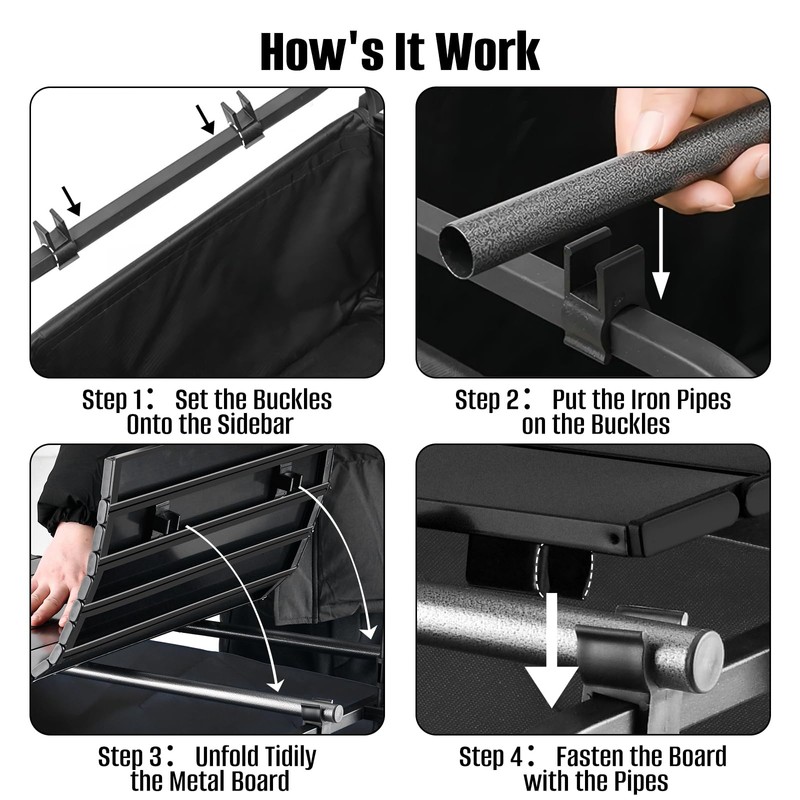 How's It Work

Step 1： Set the Buckles Onto the Sidebar

Step 2： Put the Iron Pipes on the Buckles

Step 3： Unfold Tidily the Metal Board

Step 4： Fasten the Board with the Pipes