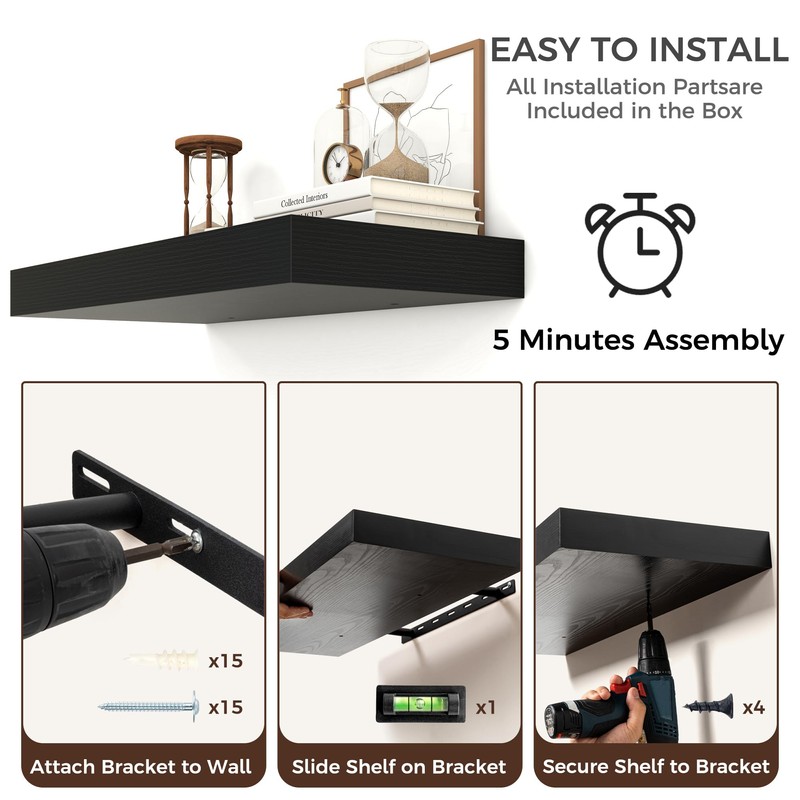 EASY TO INSTALL
All Installation Partsare Included in the Box

Collected Interiors

5 Minutes Assembly

x15
x15
Attach Bracket to Wall

x1
Slide Shelf on Bracket

x4
Secure Shelf to Bracket