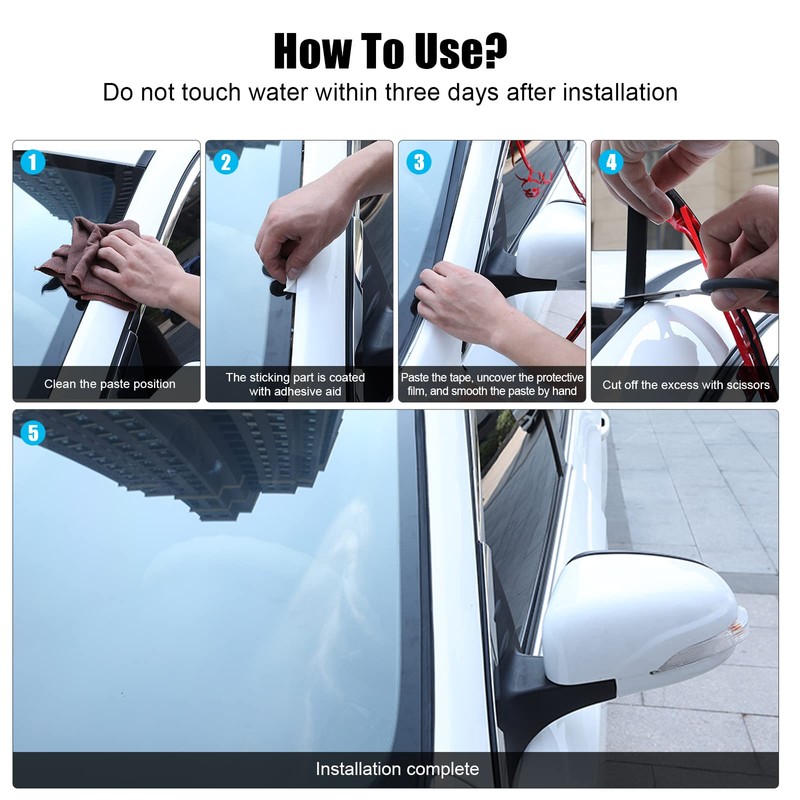 How To Use?
Do not touch water within three days after installation

1
Clean the paste position

2
The sticking part is coated with adhesive aid

3
Paste the tape, uncover the protective film, and smooth the paste by hand

4
Cut off the excess with scissors

5
Installation complete