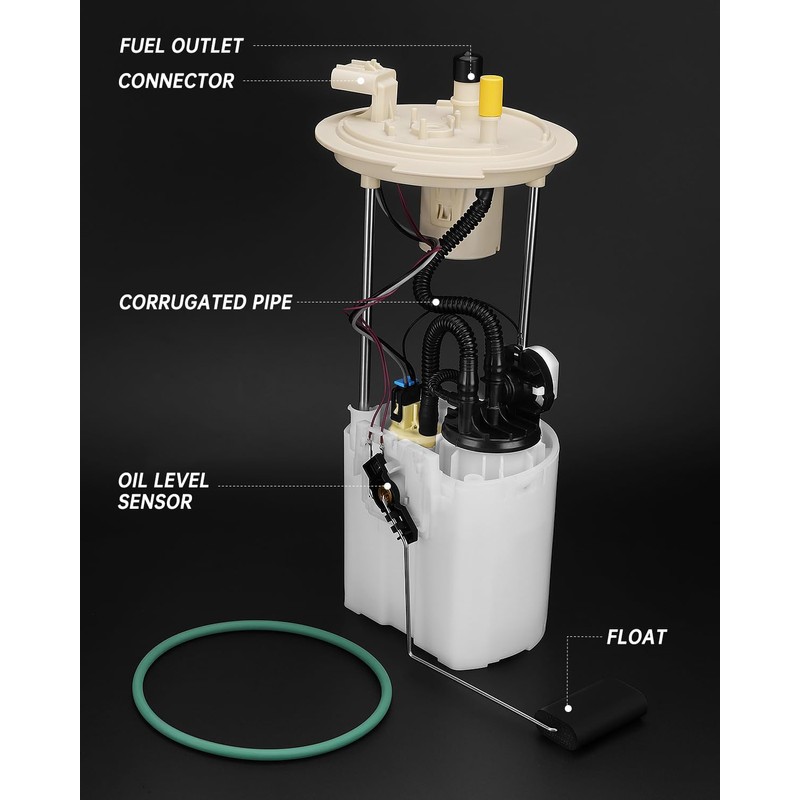 FUEL OUTLET
CONNECTOR

CORRUGATED PIPE

OIL LEVEL SENSOR

FLOAT