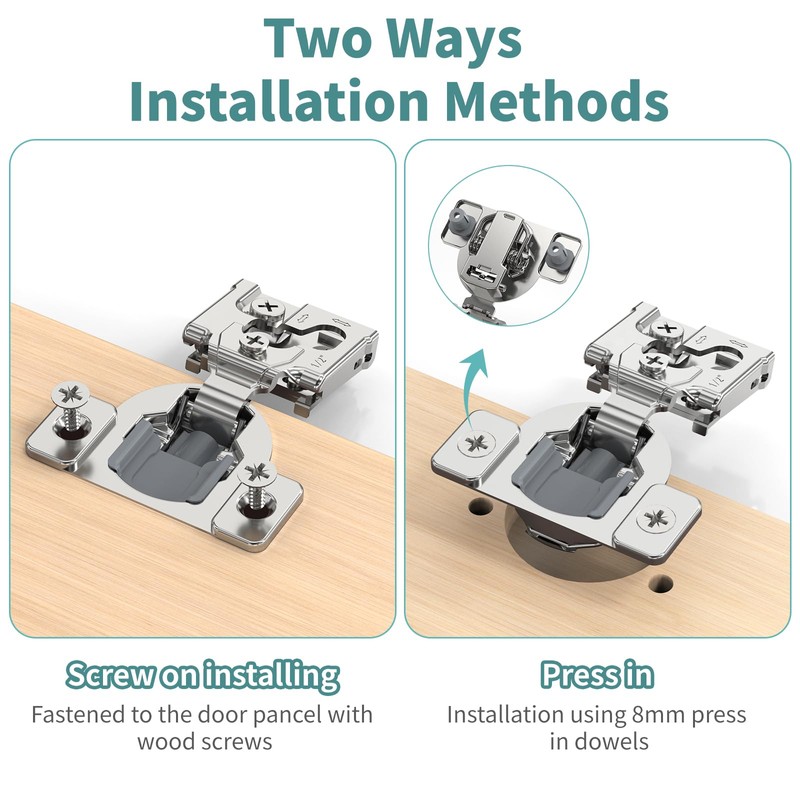 Two Ways
Installation Methods

1/2"

1/2"

Screw on installing
Fastened to the door pancel with wood screws

Press in
Installation using 8mm press in dowels