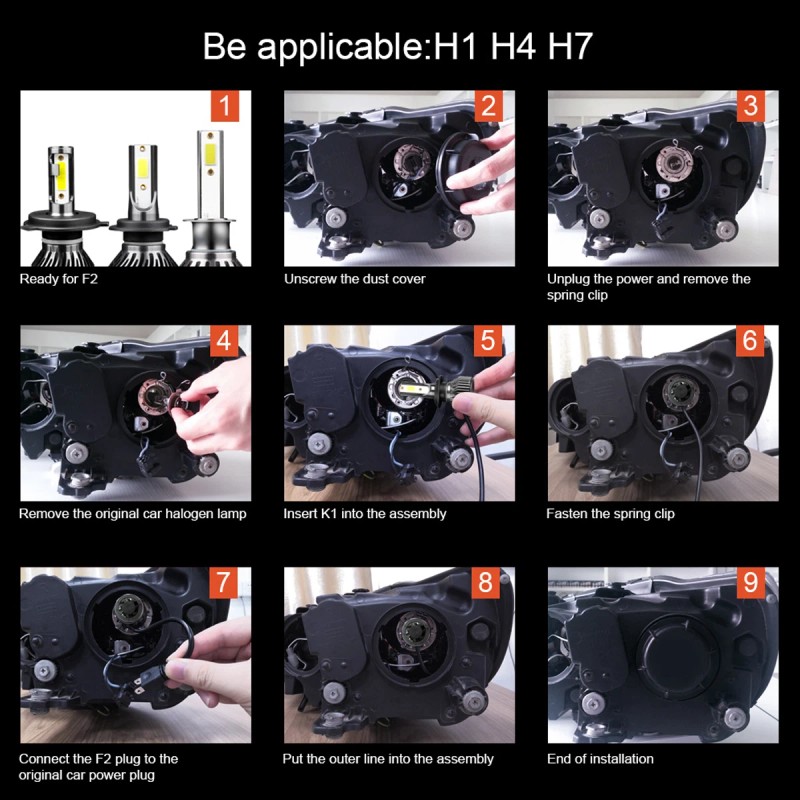 Be applicable:H1 H4 H7

1
Ready for F2

2
Unscrew the dust cover

3
Unplug the power and remove the spring clip

4
Remove the original car halogen lamp

5
Insert K1 into the assembly

6
Fasten the spring clip

7
Connect the F2 plug to the original car power plug

8
Put the outer line into the assembly

9
End of installation