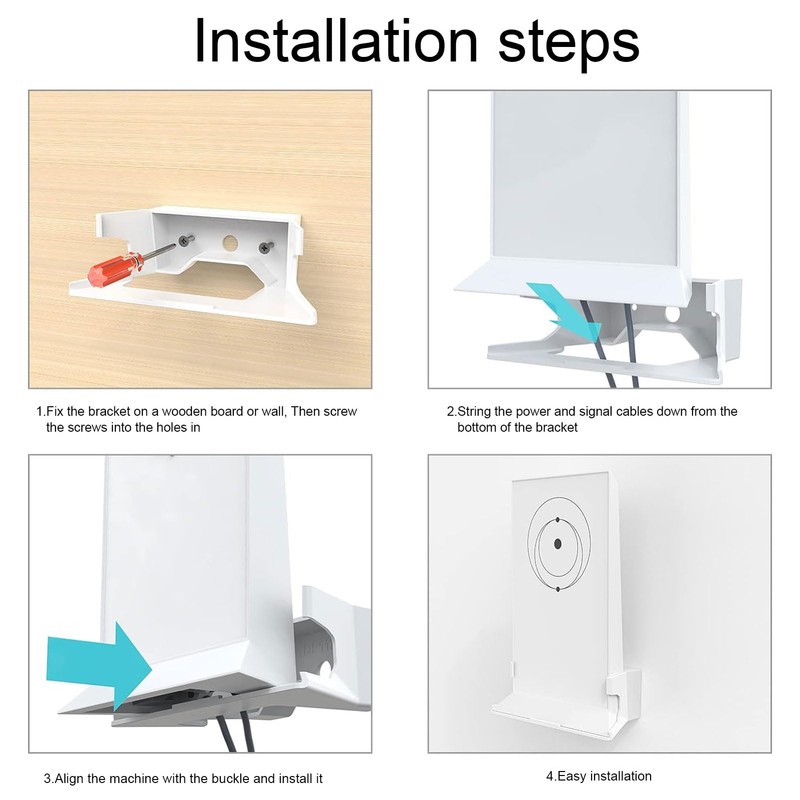 Installation steps

1.Fix the bracket on a wooden board or wall, Then screw the screws into the holes in

2.String the power and signal cables down from the bottom of the bracket

3.Align the machine with the buckle and install it

4.Easy installation