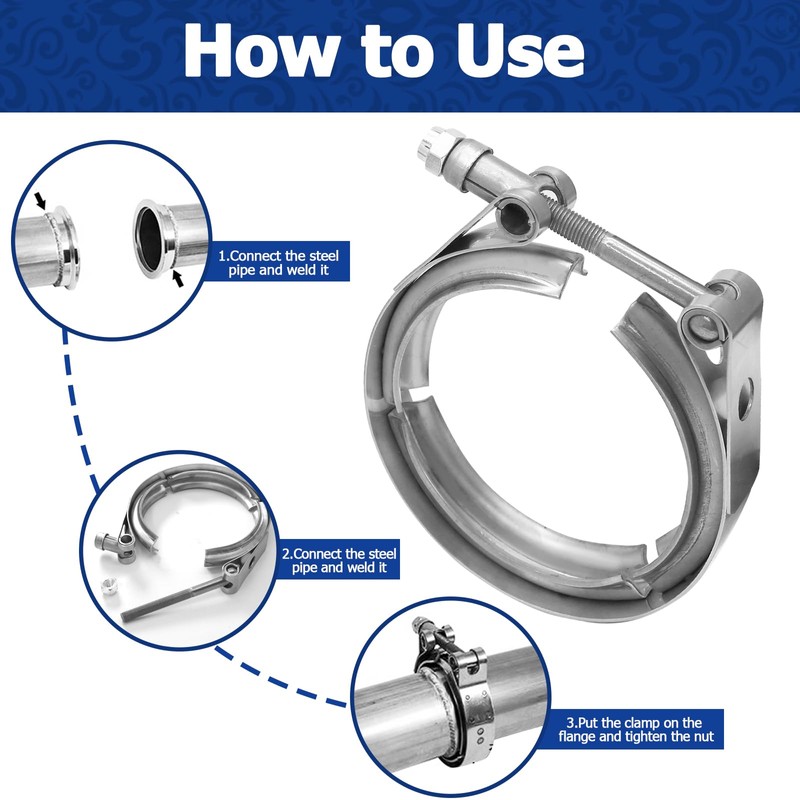 How to Use

1.Connect the steel pipe and weld it

2.Connect the steel pipe and weld it

3.Put the clamp on the flange and tighten the nut