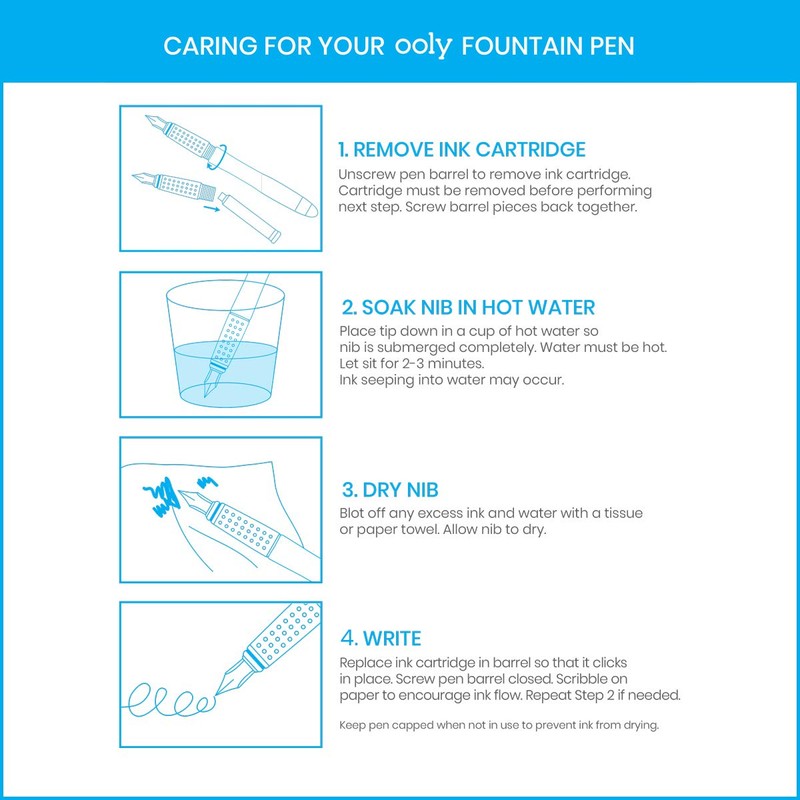 CARING FOR YOUR ooly FOUNTAIN PEN

1. REMOVE INK CARTRIDGE
Unscrew pen barrel to remove ink cartridge. Cartridge must be removed before performing next step. Screw barrel pieces back together.

2. SOAK NIB IN HOT WATER
Place tip down in a cup of hot water so nib is submerged completely. Water must be hot. Let sit for 2-3 minutes.
Ink seeping into water may occur.

3. DRY NIB
Blot off any excess ink and water with a tissue or paper towel. Allow nib to dry.

4. WRITE
Replace ink cartridge in barrel so that it clicks in place. Screw pen barrel closed. Scribble on paper to encourage ink flow. Repeat Step 2 if needed.

Keep pen capped when not in use to prevent ink from drying.