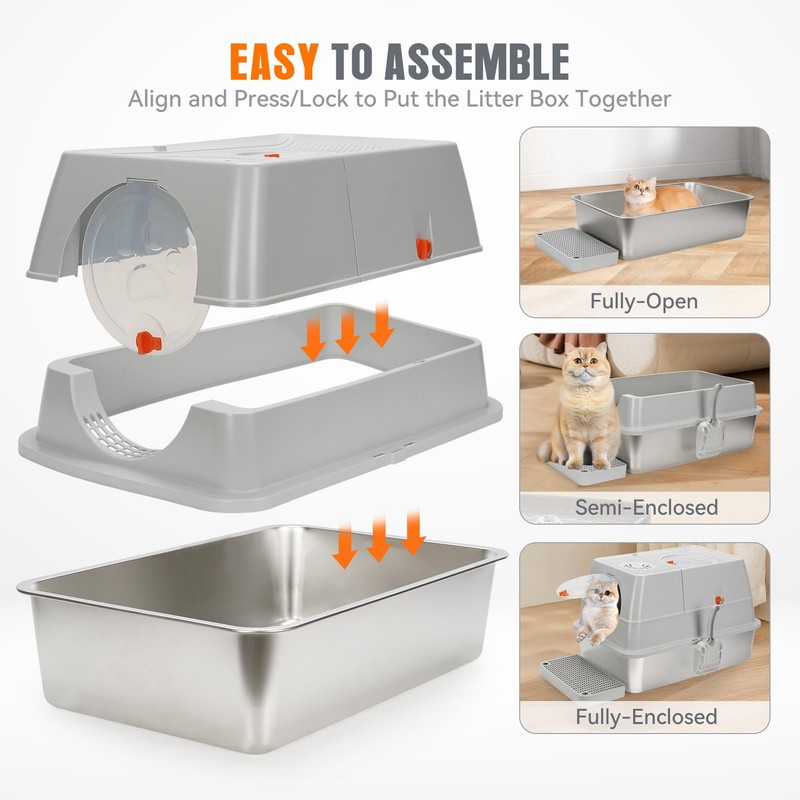 EASY TO ASSEMBLE
Align and Press/Lock to Put the Litter Box Together

Fully-Open

Semi-Enclosed

Fully-Enclosed