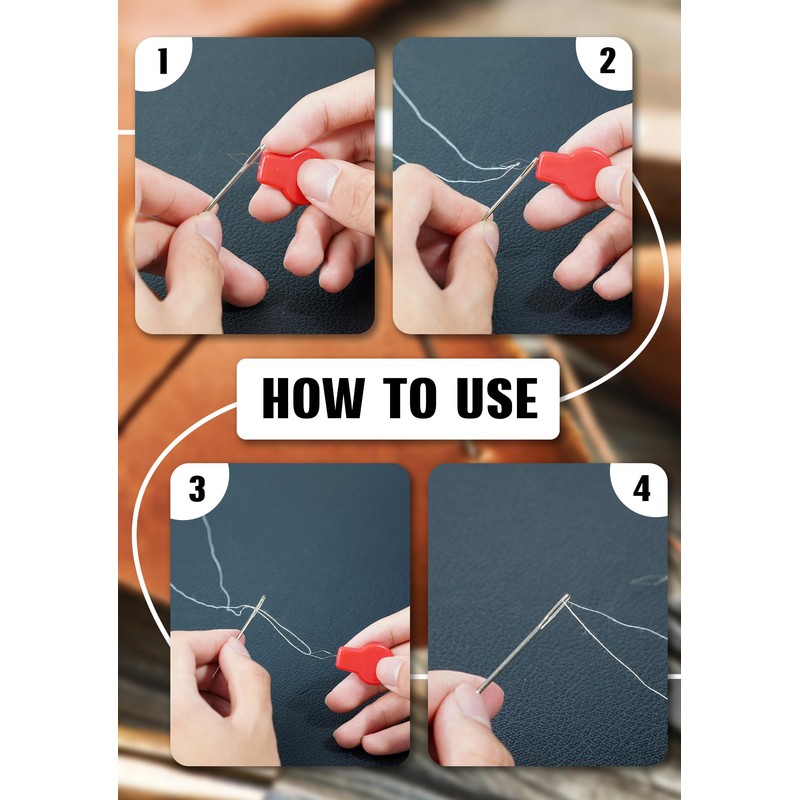 1

2

HOW TO USE

3

4