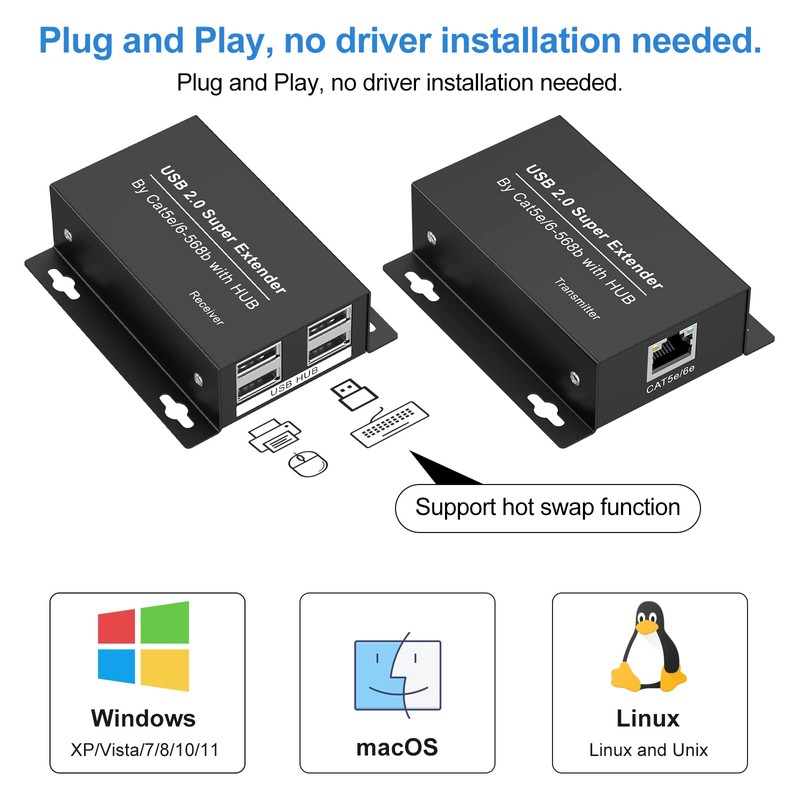 Plug and Play, no driver installation needed.

Plug and Play, no driver installation needed.

USB 2.0 Super Extender
By Cat5e/6-568b with HUB
Receiver

USB HUB

USB 2.0 Super Extender
By Cat5e/6-568b with HUB
Transmitter

CAT5e/6e

Support hot swap function

Windows
XP/Vista/7/8/10/11

macOS

Linux
Linux and Unix