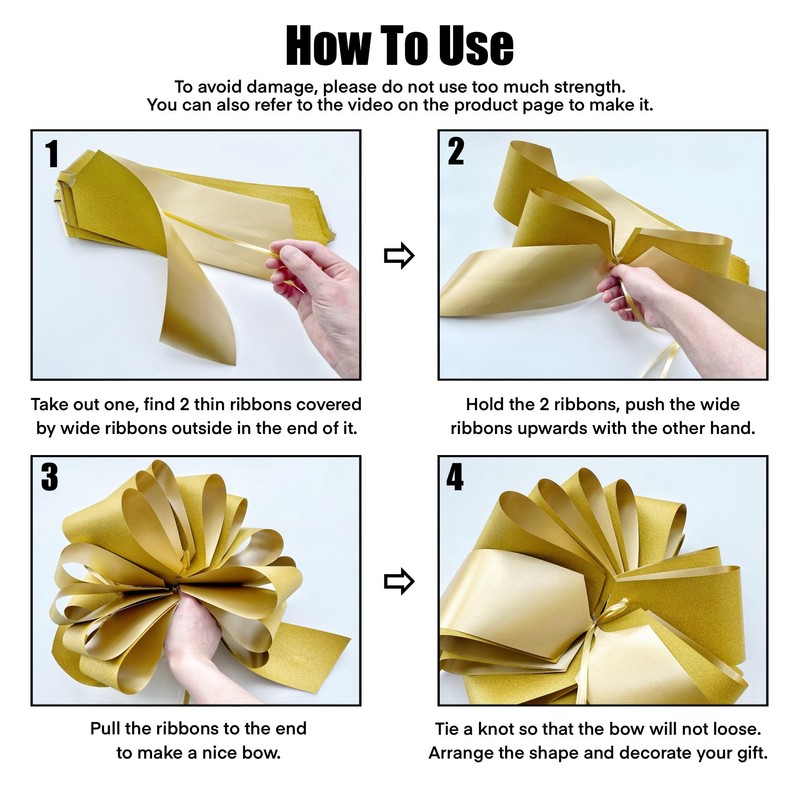 How To Use

To avoid damage, please do not use too much strength. You can also refer to the video on the product page to make it.

1

Take out one, find 2 thin ribbons covered by wide ribbons outside in the end of it.

2

Hold the 2 ribbons, push the wide ribbons upwards with the other hand.

3

Pull the ribbons to the end to make a nice bow.

4

Tie a knot so that the bow will not loose. Arrange the shape and decorate your gift.