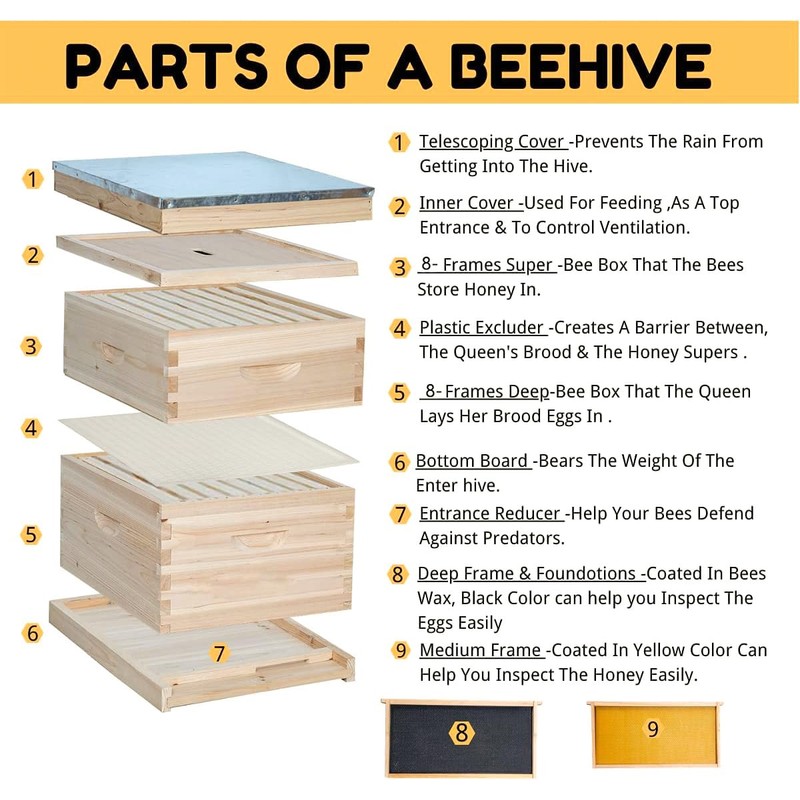 PARTS OF A BEEHIVE

1
2
3
4
5
6
7

1 Telescoping Cover -Prevents The Rain From Getting Into The Hive.

2 Inner Cover -Used For Feeding ,As A Top Entrance & To Control Ventilation.

3 8- Frames Super -Bee Box That The Bees Store Honey In.

4 Plastic Excluder -Creates A Barrier Between, The Queen's Brood & The Honey Supers .

5 8-Frames Deep-Bee Box That The Queen Lays Her Brood Eggs In .

6 Bottom Board -Bears The Weight Of The Enter hive.

7 Entrance Reducer -Help Your Bees Defend Against Predators.

8 Deep Frame & Foundotions -Coated In Bees Wax, Black Color can help you Inspect The Eggs Easily

9 Medium Frame -Coated In Yellow Color Can Help You Inspect The Honey Easily.

8

9