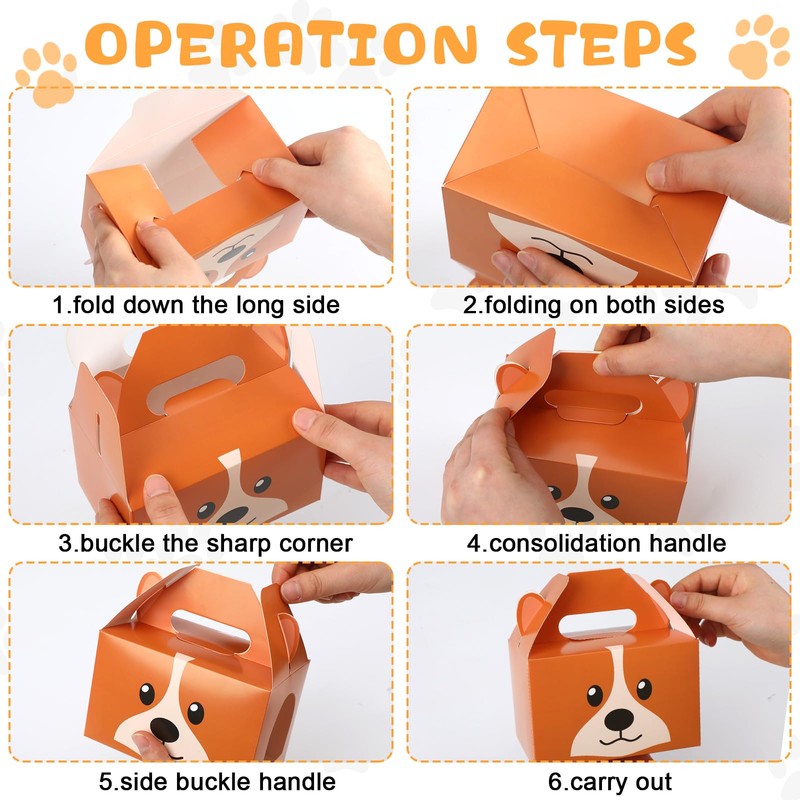 OPERATION STEPS

1.fold down the long side

2.folding on both sides

3.buckle the sharp corner

4.consolidation handle

5.side buckle handle

6.carry out