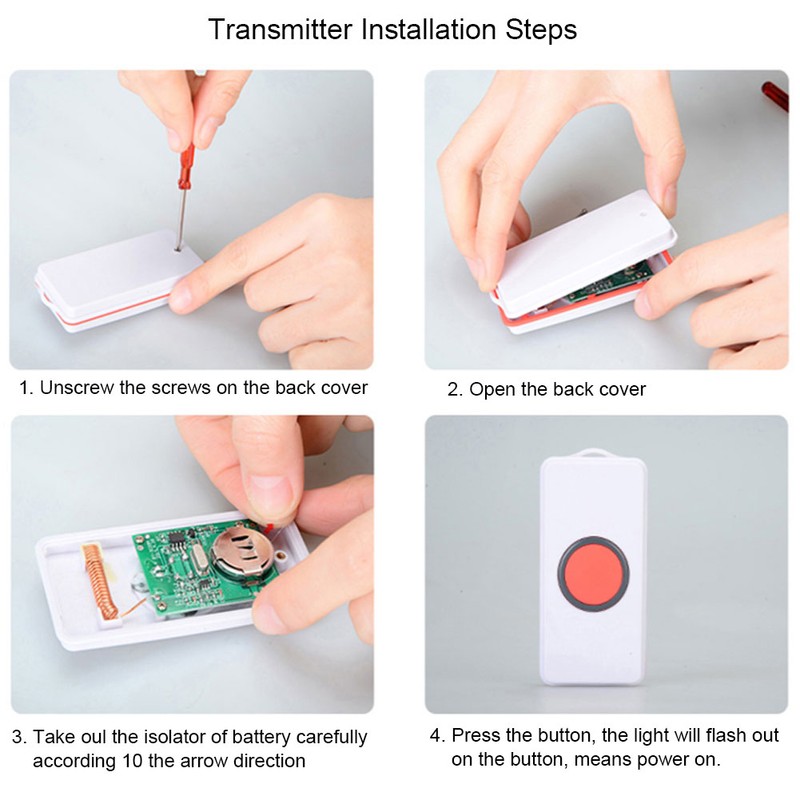 Transmitter Installation Steps

1. Unscrew the screws on the back cover

2. Open the back cover

3. Take oul the isolator of battery carefully according 10 the arrow direction

4. Press the button, the light will flash out on the button, means power on.