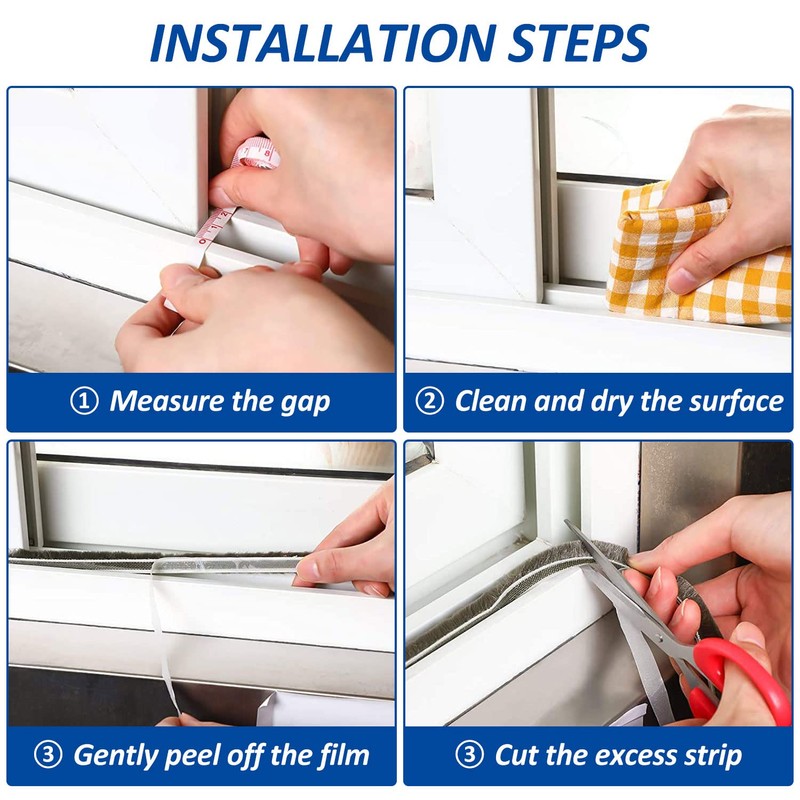 INSTALLATION STEPS

① Measure the gap

② Clean and dry the surface

③ Gently peel off the film

③ Cut the excess strip