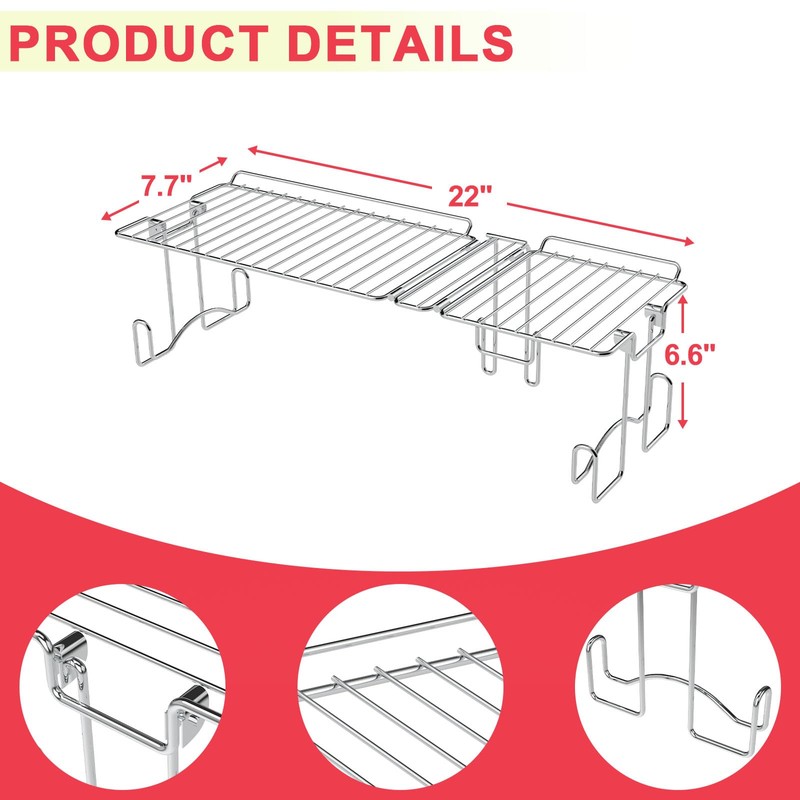 PRODUCT DETAILS

7.7"

22"

6.6"