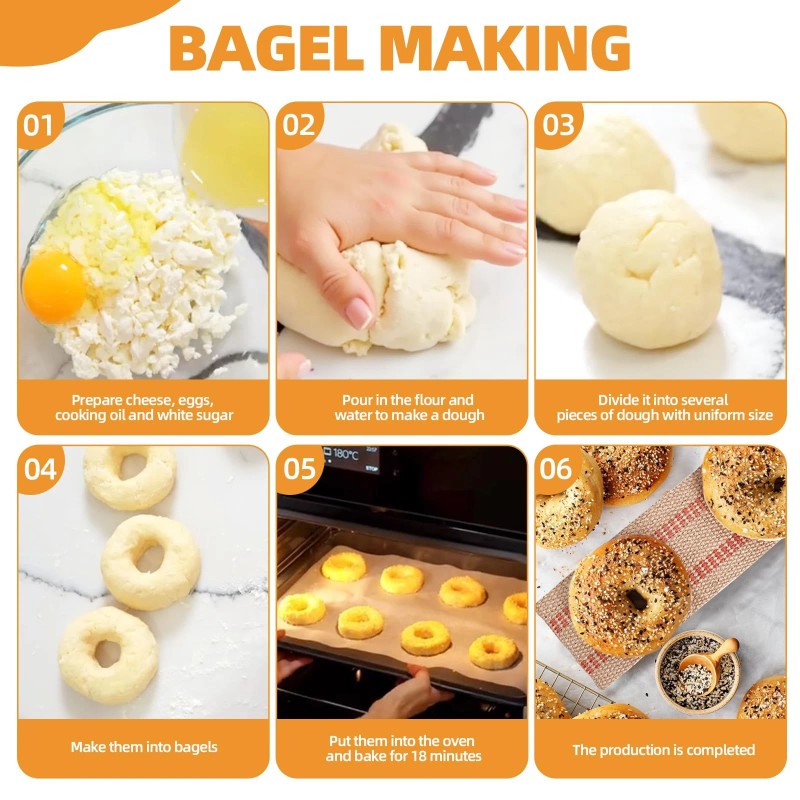 BAGEL MAKING

01

Prepare cheese, eggs, cooking oil and white sugar

02

Pour in the flour and water to make a dough

03

Divide it into several pieces of dough with uniform size

04

Make them into bagels

05

180°C

STOP

Put them into the oven and bake for 18 minutes

06

The production is completed