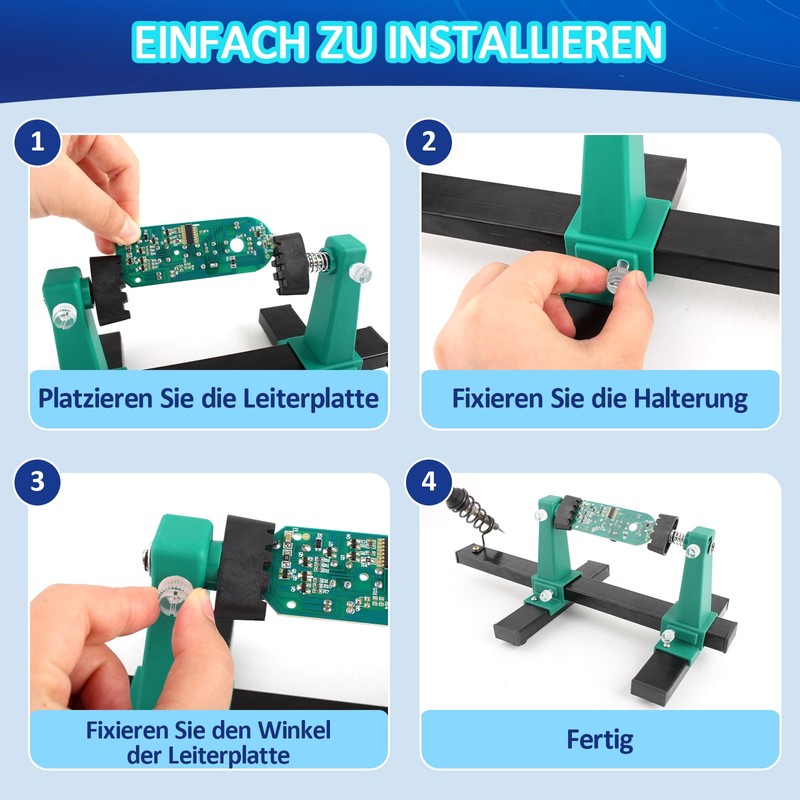 EINFACH ZU INSTALLIEREN

1

Platzieren Sie die Leiterplatte

2

Fixieren Sie die Halterung

3

Fixieren Sie den Winkel der Leiterplatte

4

Fertig