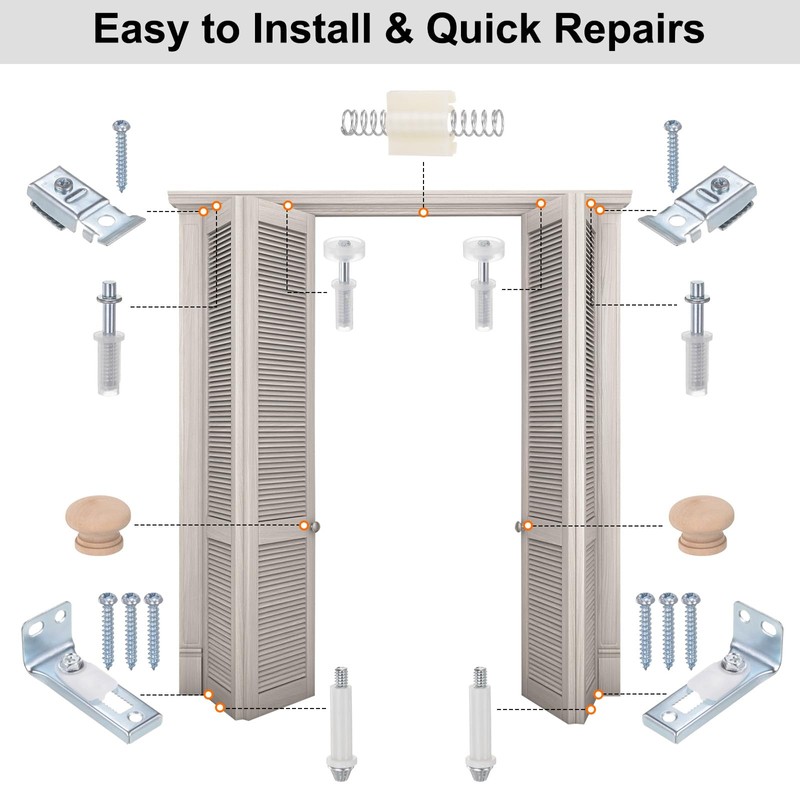 Easy to Install & Quick Repairs