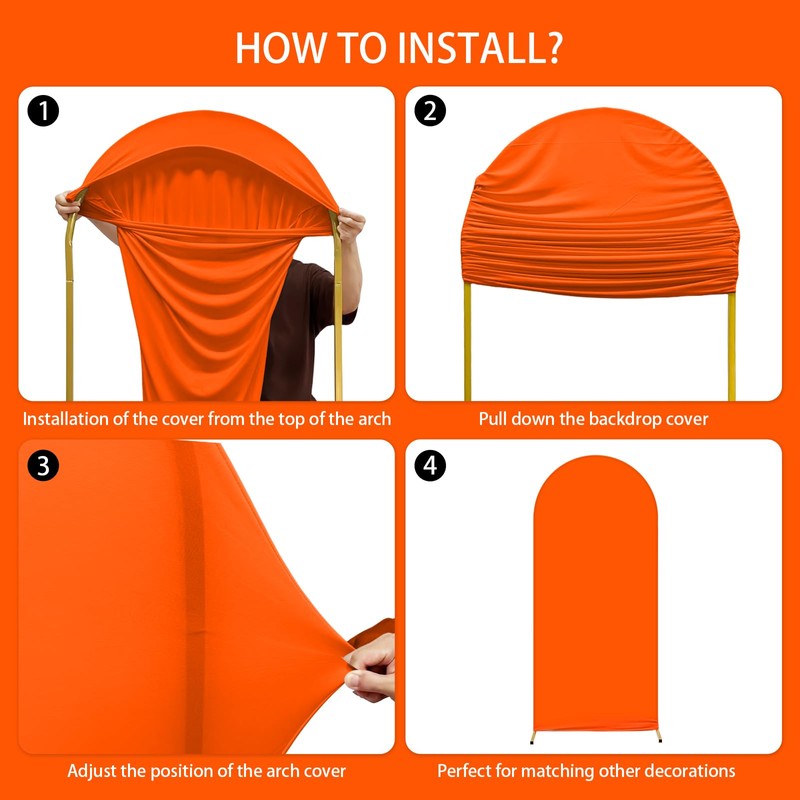 HOW TO INSTALL?

1

Installation of the cover from the top of the arch

2

Pull down the backdrop cover

3

Adjust the position of the arch cover

4

Perfect for matching other decorations