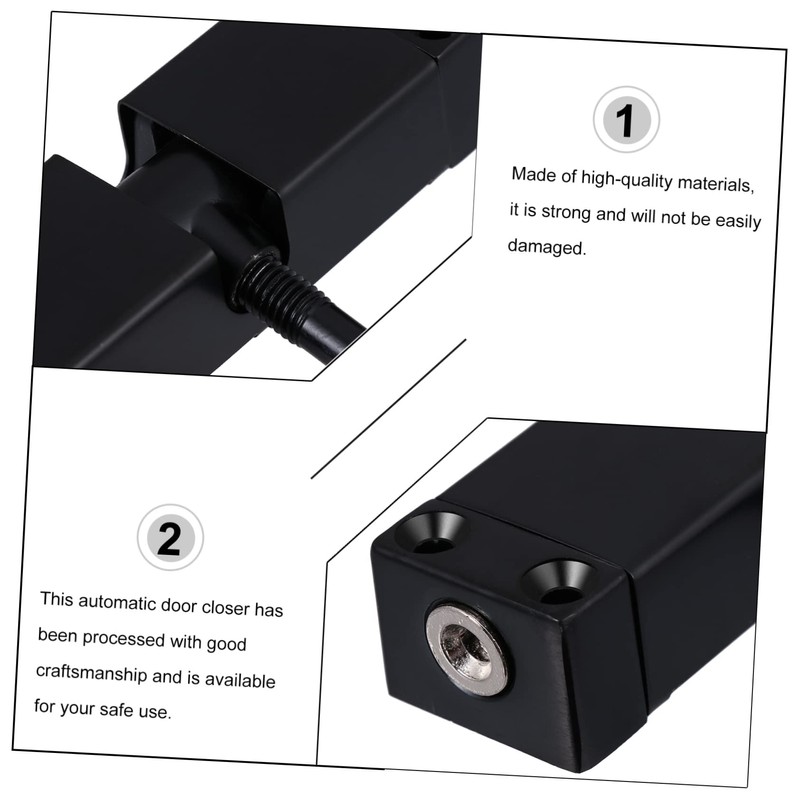 1

Made of high-quality materials, it is strong and will not be easily damaged.

2

This automatic door closer has been processed with good craftsmanship and is available for your safe use.