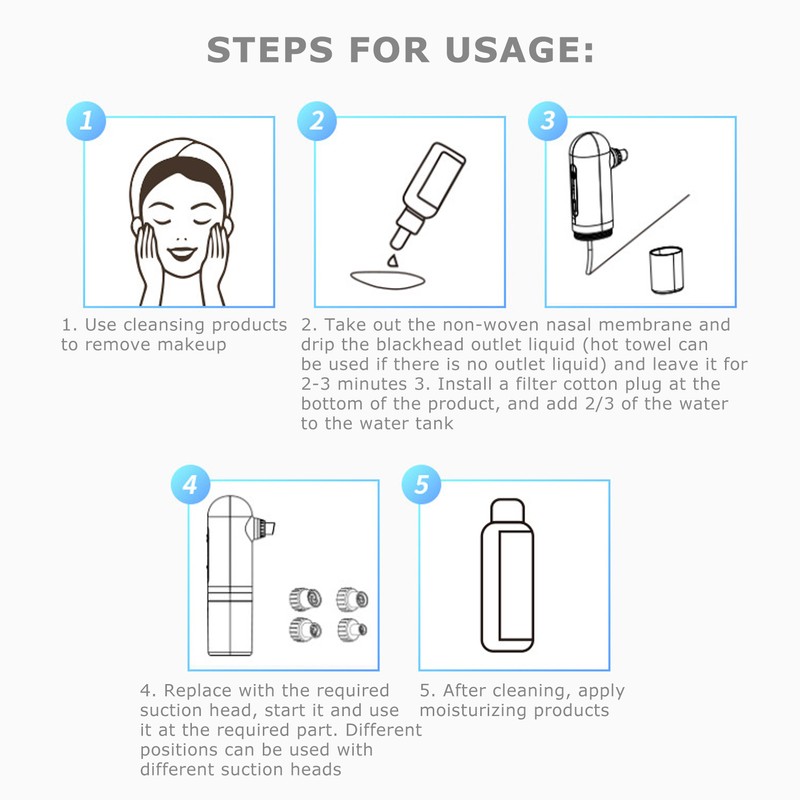 STEPS FOR USAGE:

1

2

3

1. Use cleansing products to remove makeup

2. Take out the non-woven nasal membrane and drip the blackhead outlet liquid (hot towel can be used if there is no outlet liquid) and leave it for 2-3 minutes 3. Install a filter cotton plug at the bottom of the product, and add 2/3 of the water to the water tank

4

5

4. Replace with the required suction head, start it and use it at the required part. Different positions can be used with different suction heads

5. After cleaning, apply moisturizing products