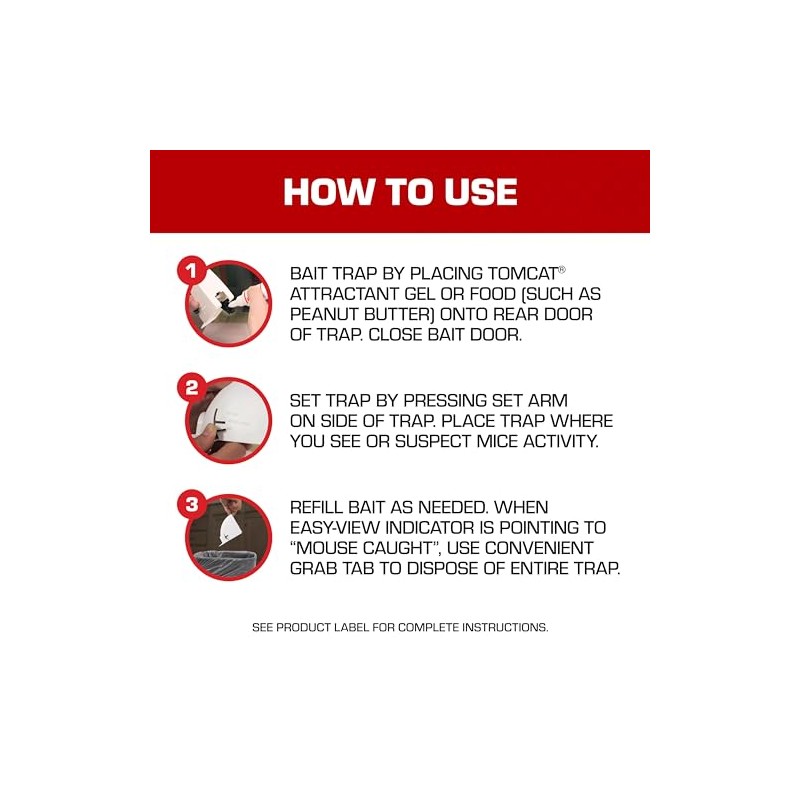 HOW TO USE

1 BAIT TRAP BY PLACING TOMCAT® ATTRACTANT GEL OR FOOD (SUCH AS PEANUT BUTTER) ONTO REAR DOOR OF TRAP. CLOSE BAIT DOOR.

2 SET TRAP BY PRESSING SET ARM ON SIDE OF TRAP. PLACE TRAP WHERE YOU SEE OR SUSPECT MICE ACTIVITY.

3 REFILL BAIT AS NEEDED. WHEN EASY-VIEW INDICATOR IS POINTING TO "MOUSE CAUGHT", USE CONVENIENT GRAB TAB TO DISPOSE OF ENTIRE TRAP.

SEE PRODUCT LABEL FOR COMPLETE INSTRUCTIONS.