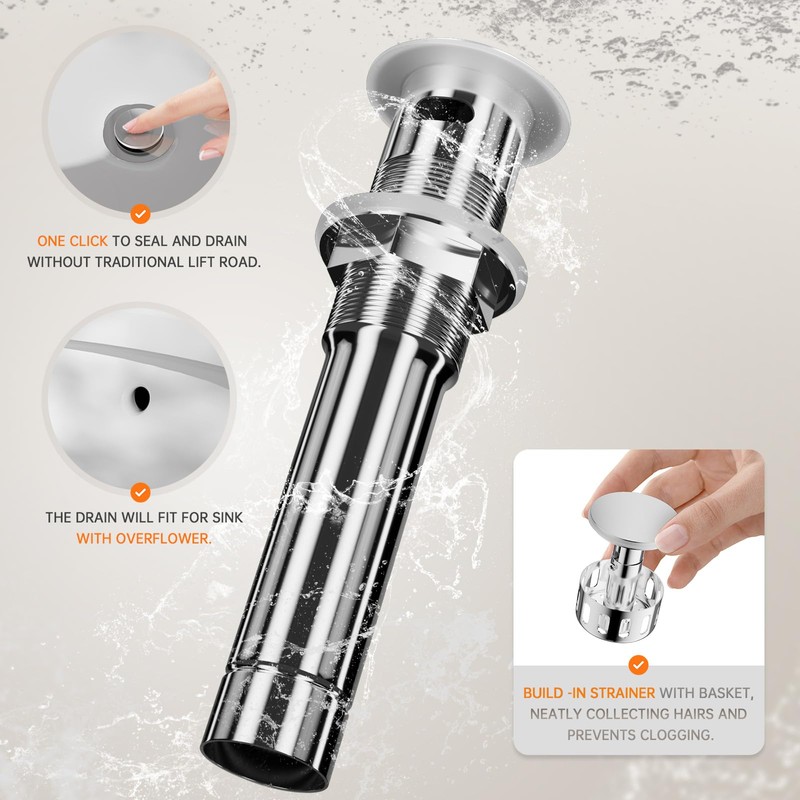 ONE CLICK TO SEAL AND DRAIN WITHOUT TRADITIONAL LIFT ROAD.

THE DRAIN WILL FIT FOR SINK WITH OVERFLOWER.

BUILD -IN STRAINER WITH BASKET, NEATLY COLLECTING HAIRS AND PREVENTS CLOGGING.