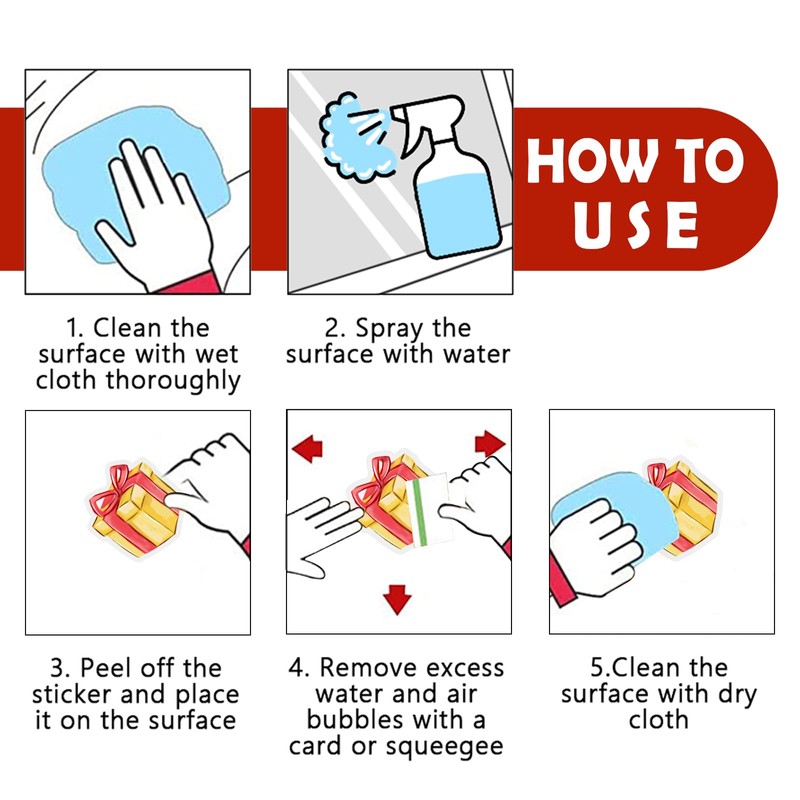 HOW TO USE

1. Clean the surface with wet cloth thoroughly

2. Spray the surface with water

3. Peel off the sticker and place it on the surface

4. Remove excess water and air bubbles with a card or squeegee

5.Clean the surface with dry cloth