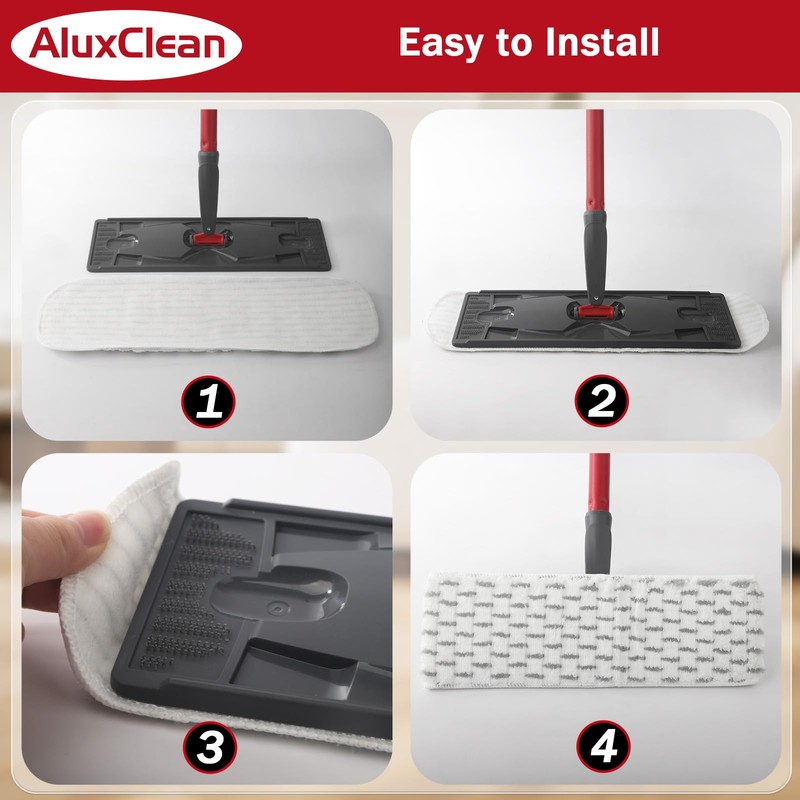 AluxClean

Easy to Install

1

2

3

4