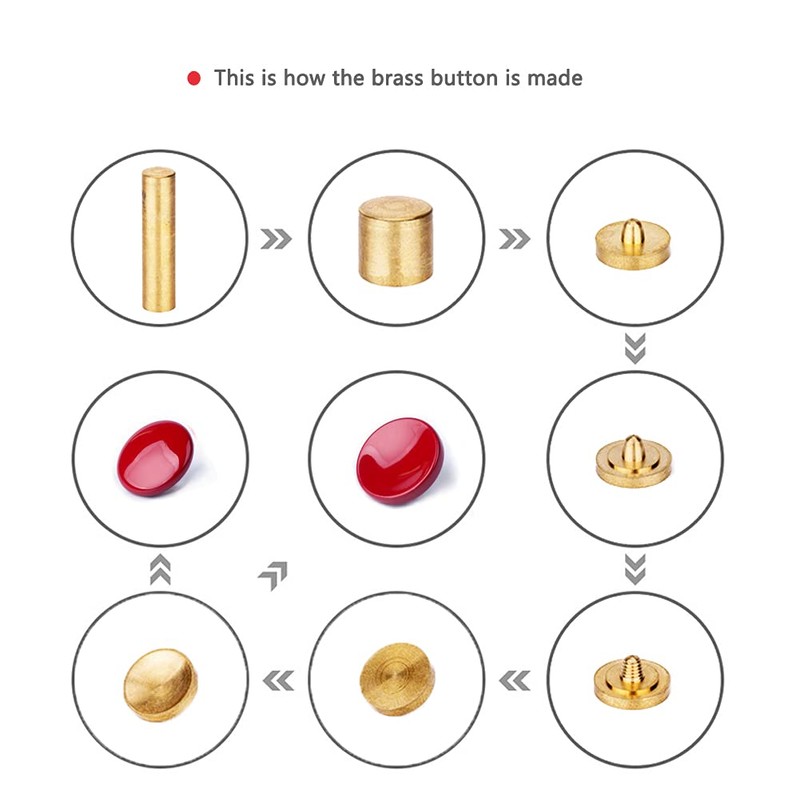 This is how the brass button is made