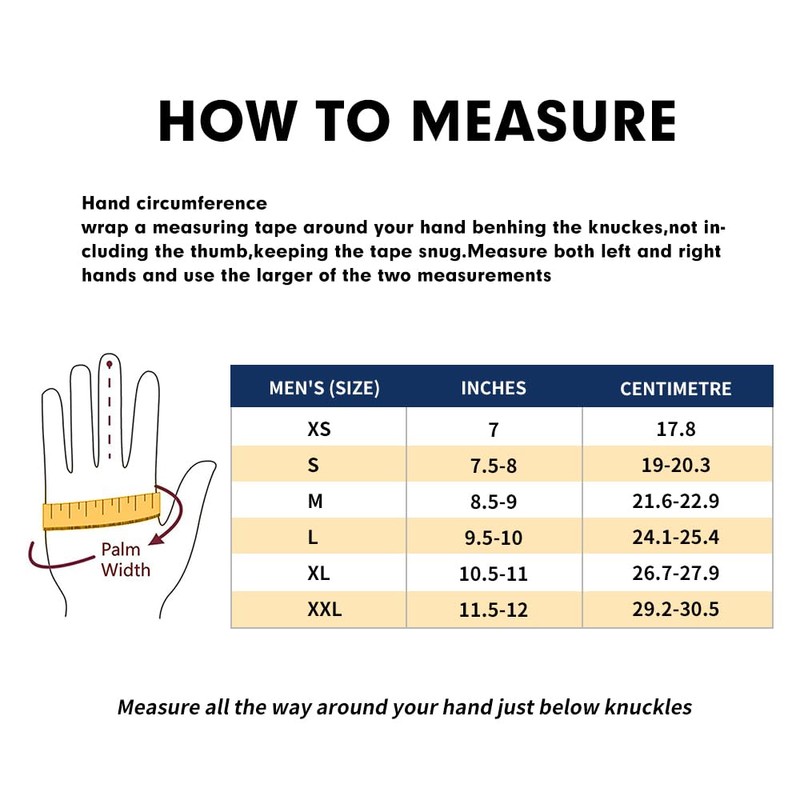 HOW TO MEASURE

Hand circumference
wrap a measuring tape around your hand benhing the knuckes,not including the thumb,keeping the tape snug.Measure both left and right hands and use the larger of the two measurements

Palm Width

| MEN'S (SIZE) | INCHES | CENTIMETRE |
|---|---|---|
| XS | 7 | 17.8 |
| S | 7.5-8 | 19-20.3 |
| M | 8.5-9 | 21.6-22.9 |
| L | 9.5-10 | 24.1-25.4 |
| XL | 10.5-11 | 26.7-27.9 |
| XXL | 11.5-12 | 29.2-30.5 |

Measure all the way around your hand just below knuckles