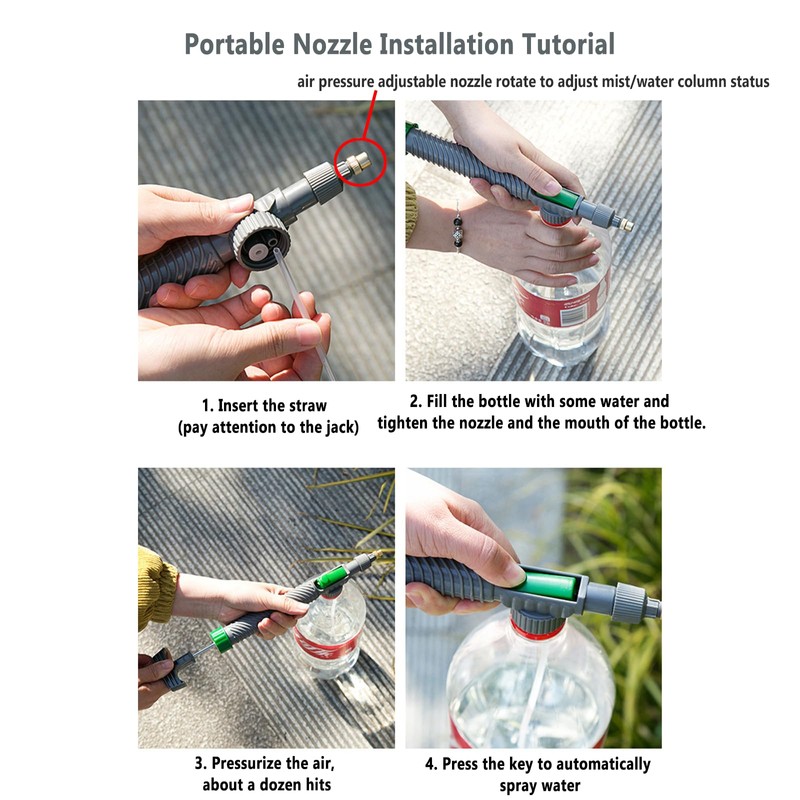 Portable Nozzle Installation Tutorial

air pressure adjustable nozzle rotate to adjust mist/water column status

1. Insert the straw
(pay attention to the jack)

2. Fill the bottle with some water and
tighten the nozzle and the mouth of the bottle.

3. Pressurize the air,
about a dozen hits

4. Press the key to automatically
spray water